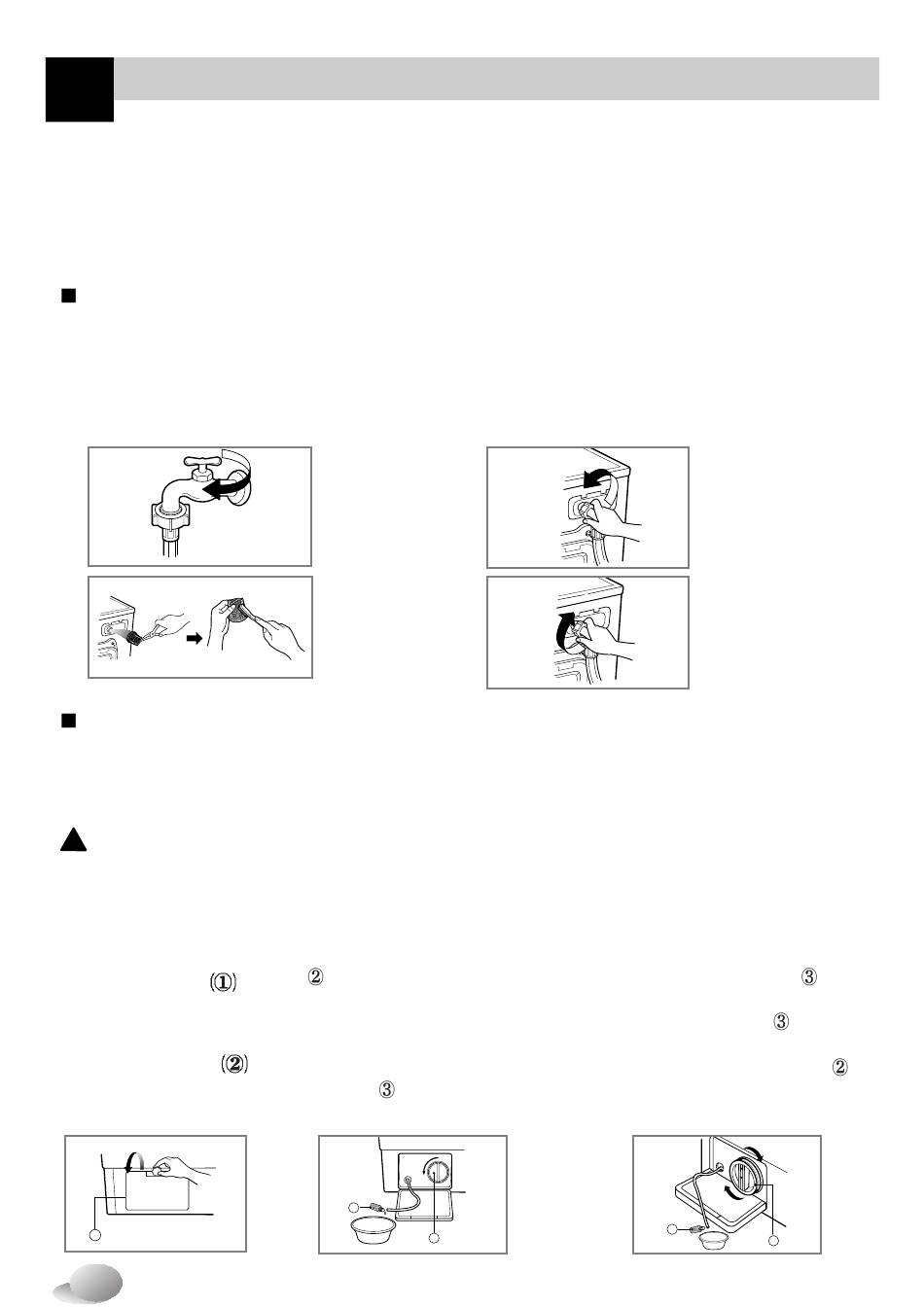 (①) ② ③

③

(②) ②

③