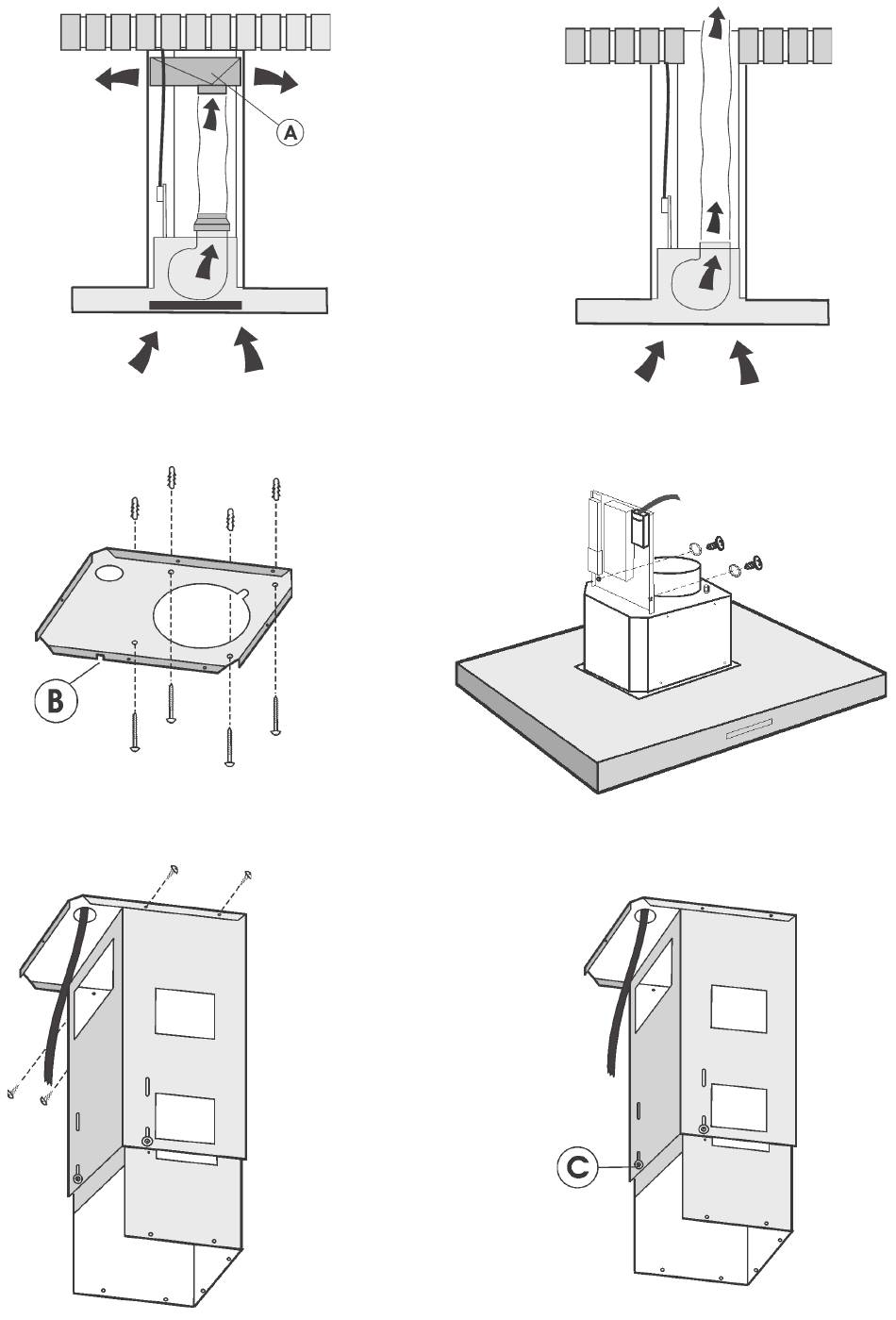 A

B

C