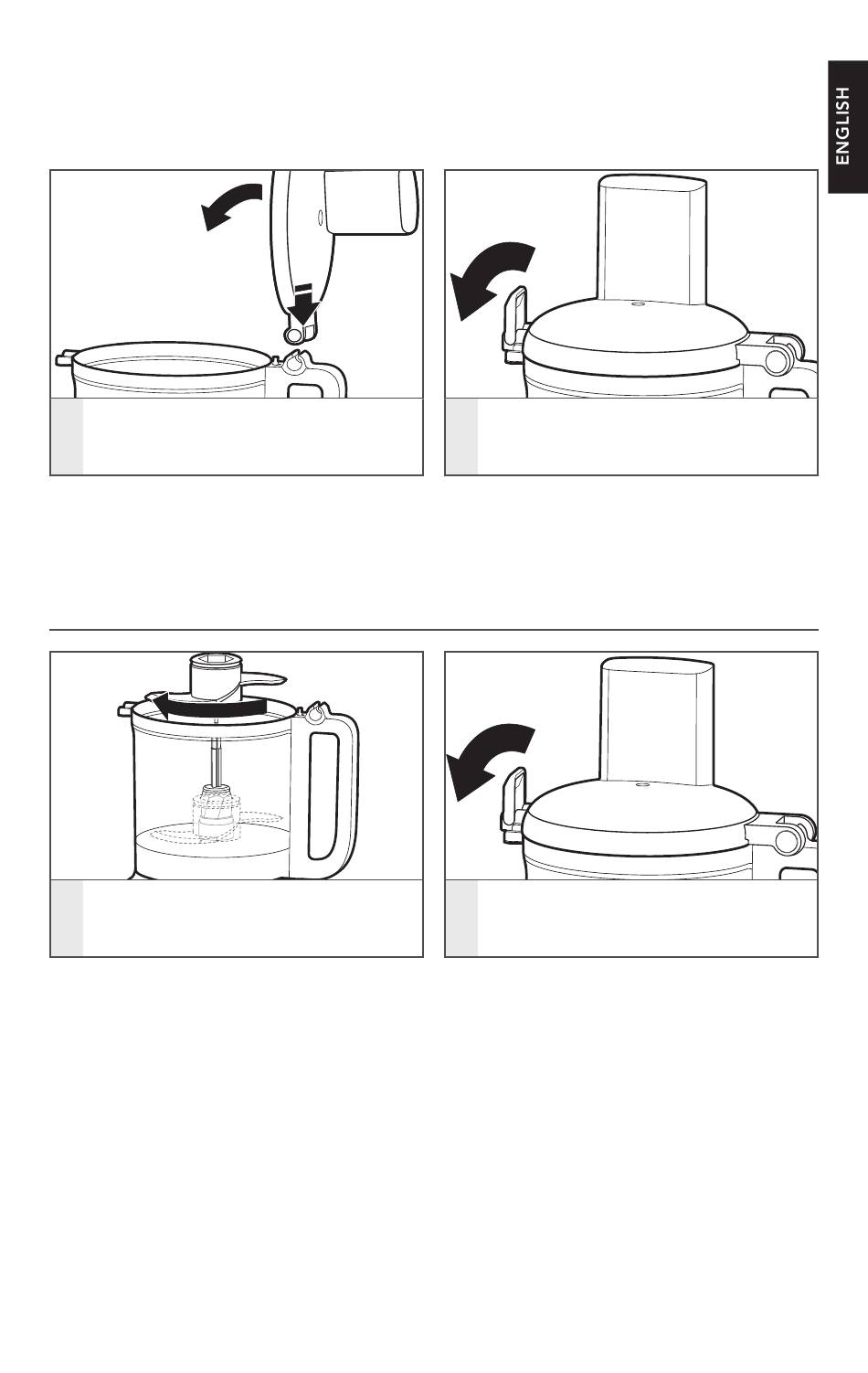 ENGLISH