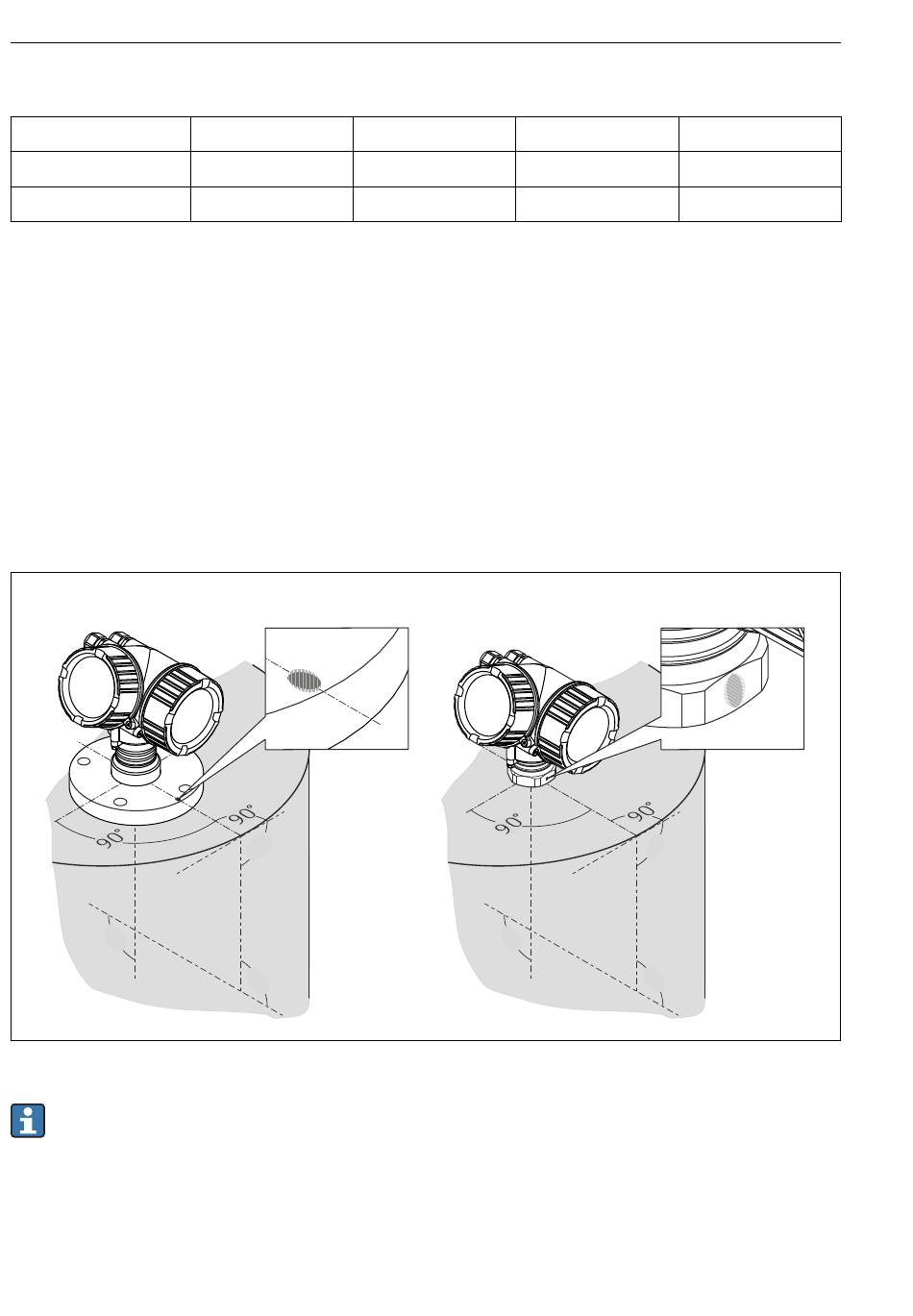 90°

90°

90°

90°