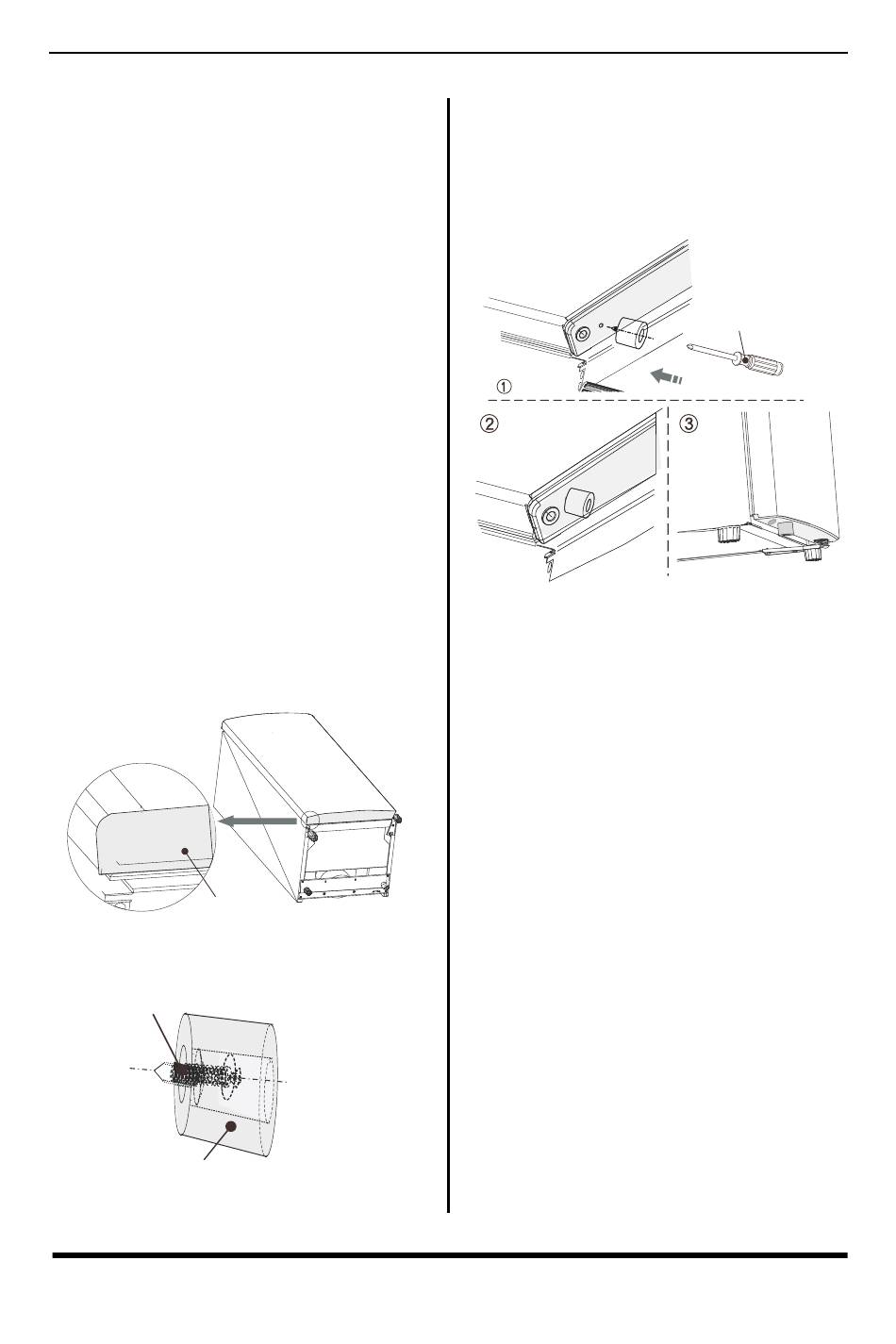 ①

②

③