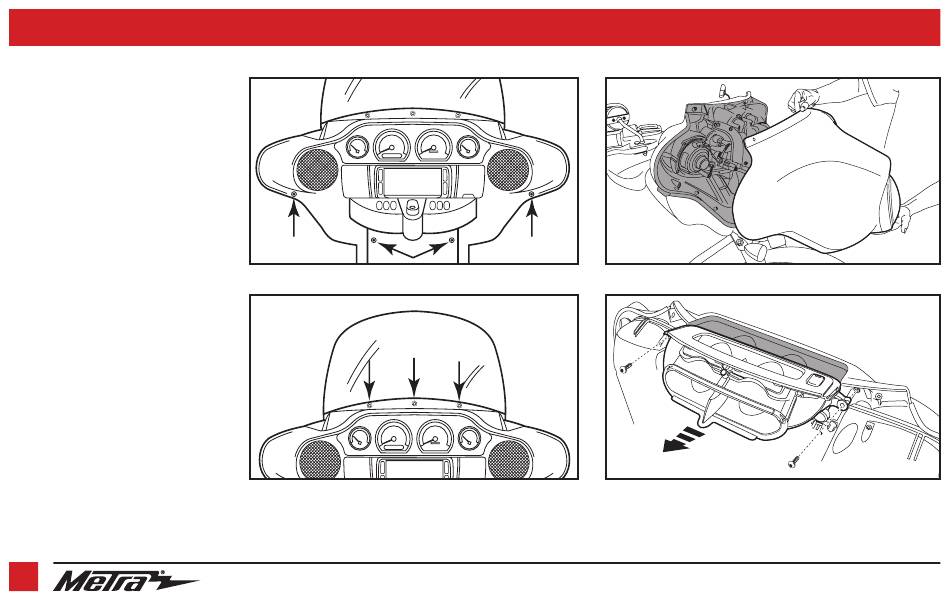 Metra