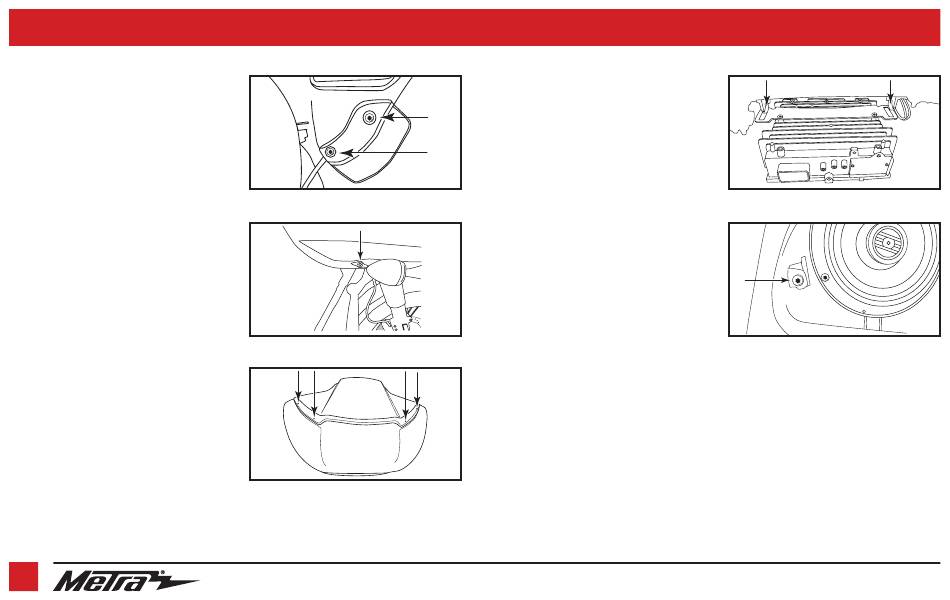 Metra