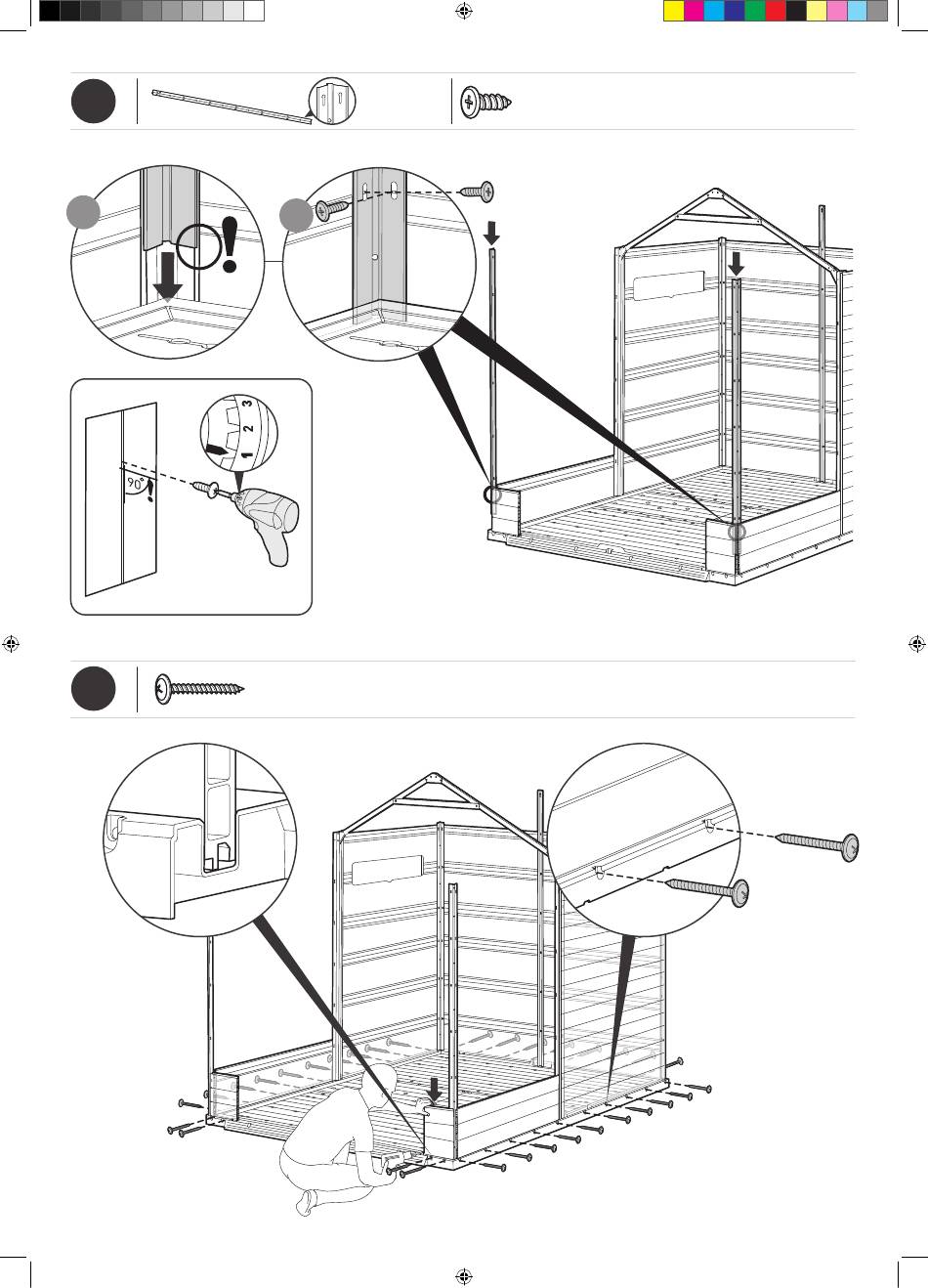 !

3
2
1

90°