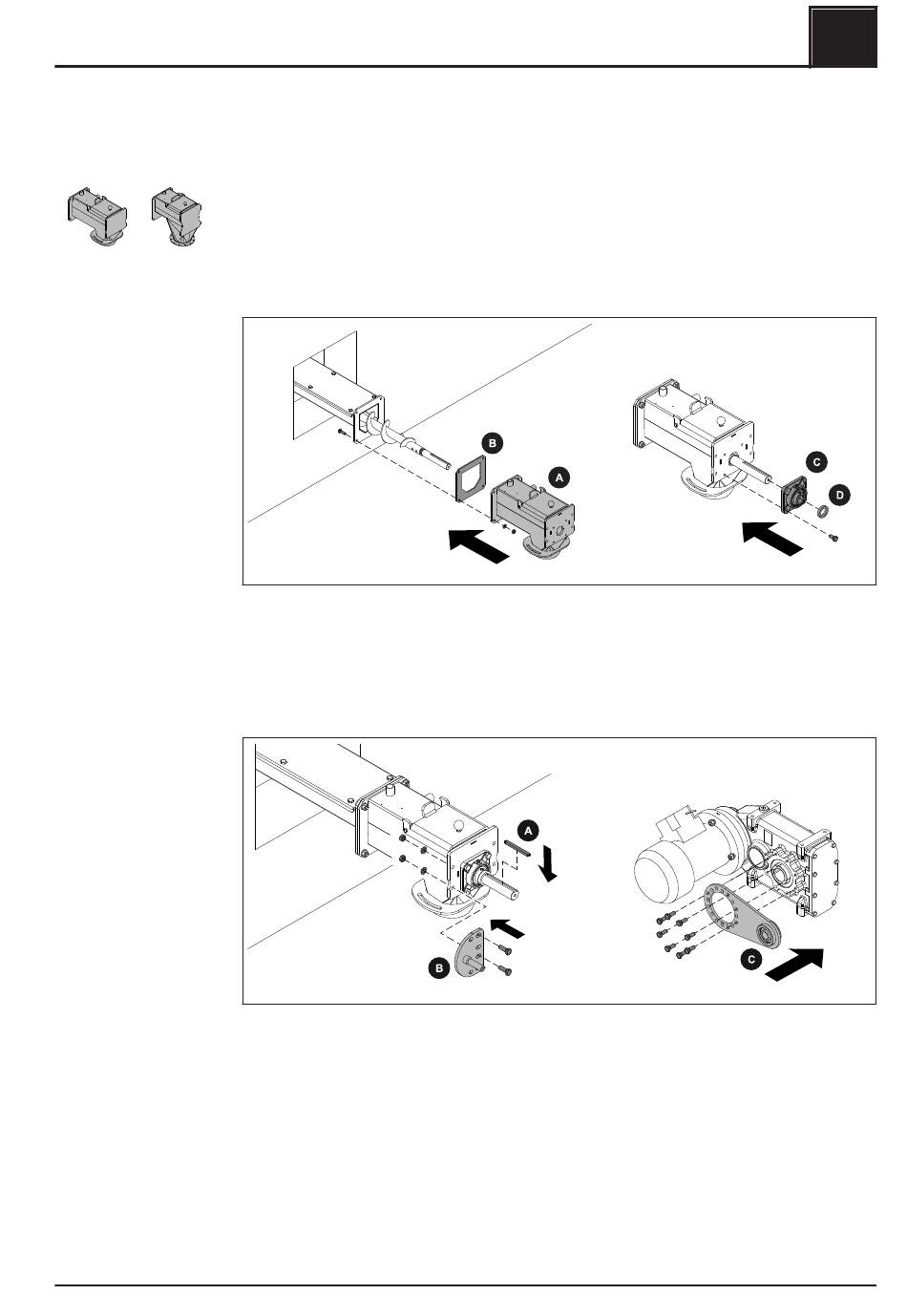 B
A
C
D

A
B
C