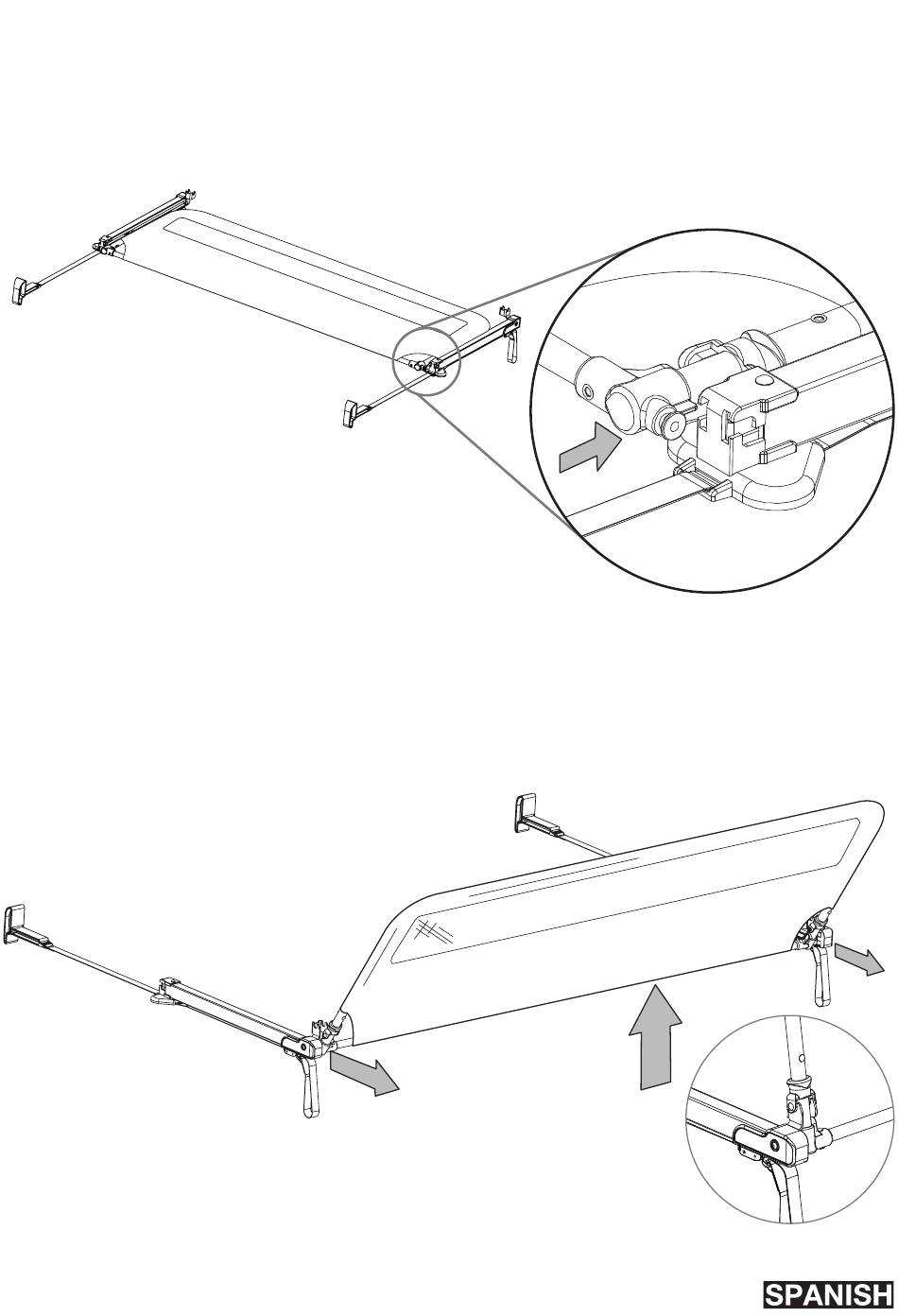 SPANISH