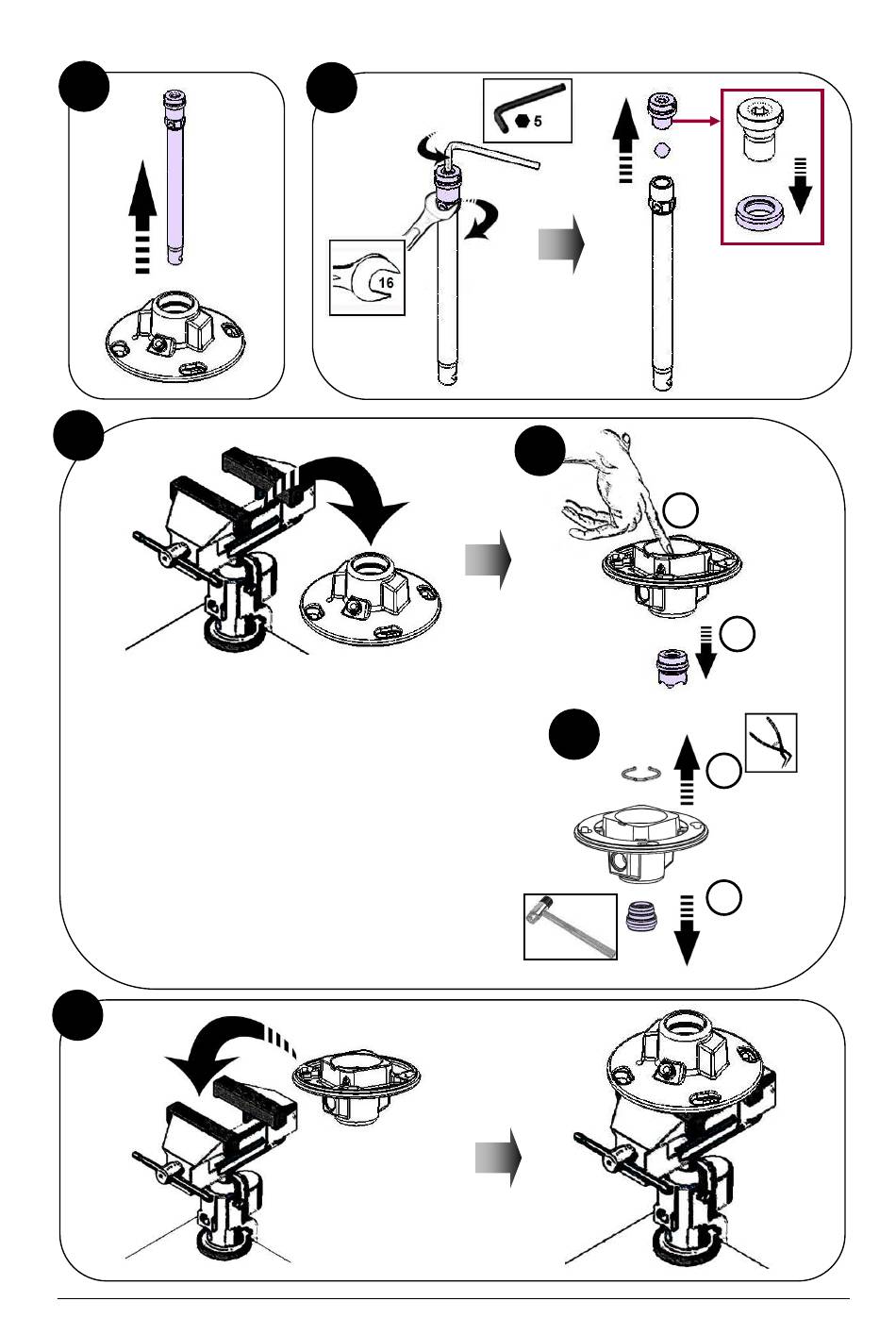 5

16