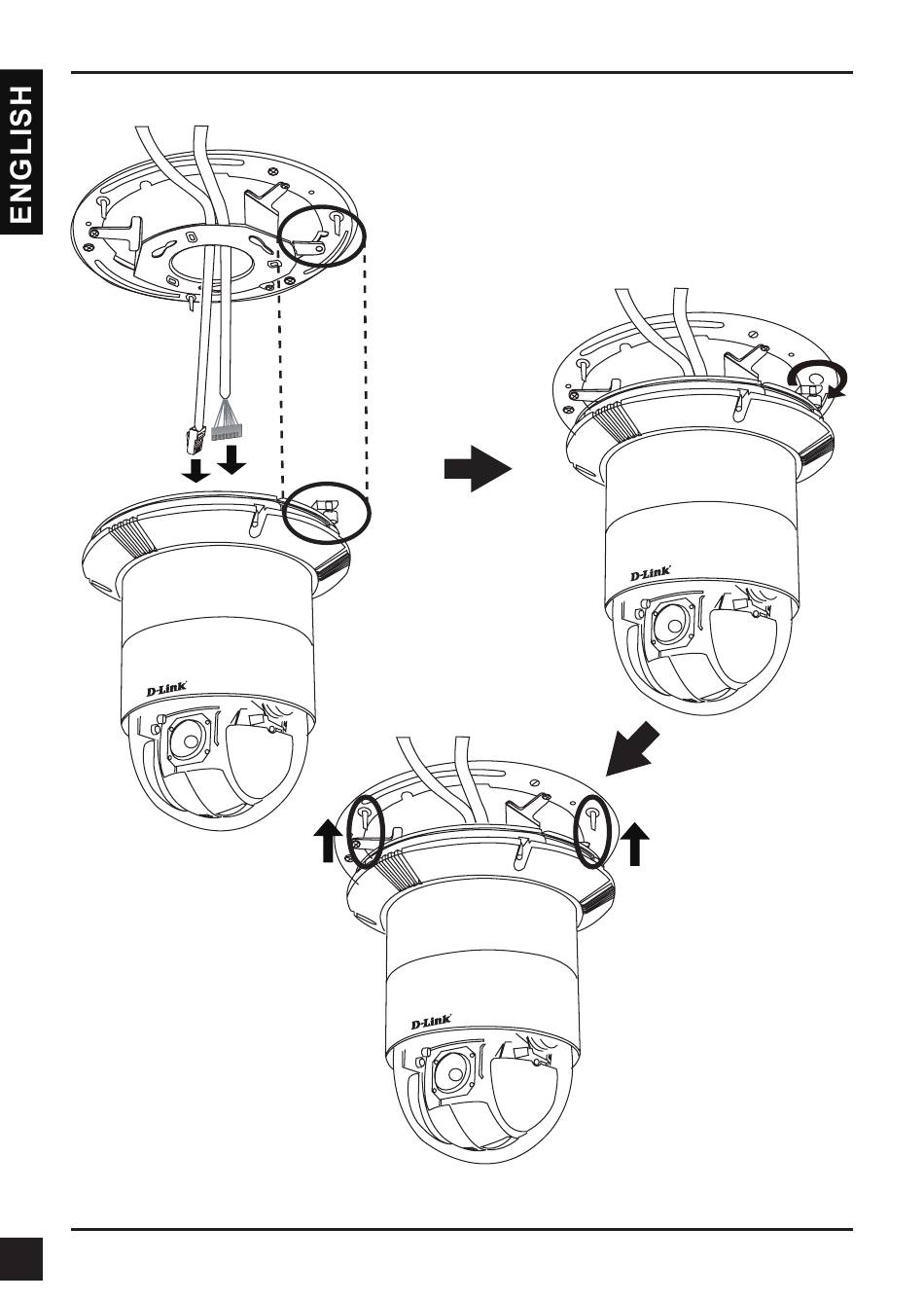 ENGLISH

D-Link

D-Link

D-Link