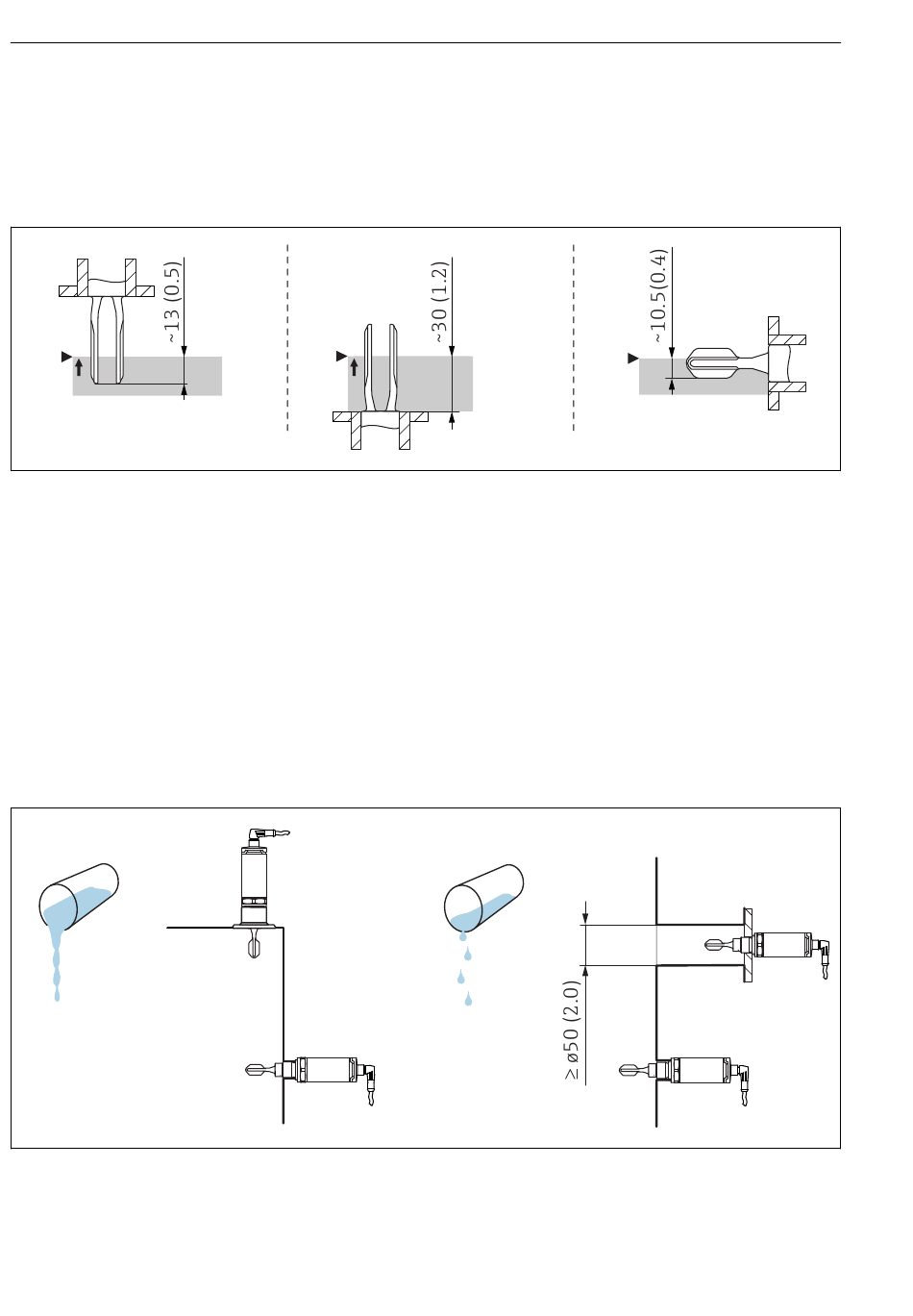 ~13 (0.5)

~30 (1.2)

~10.5(0.4)

≥ ø50 (2.0)