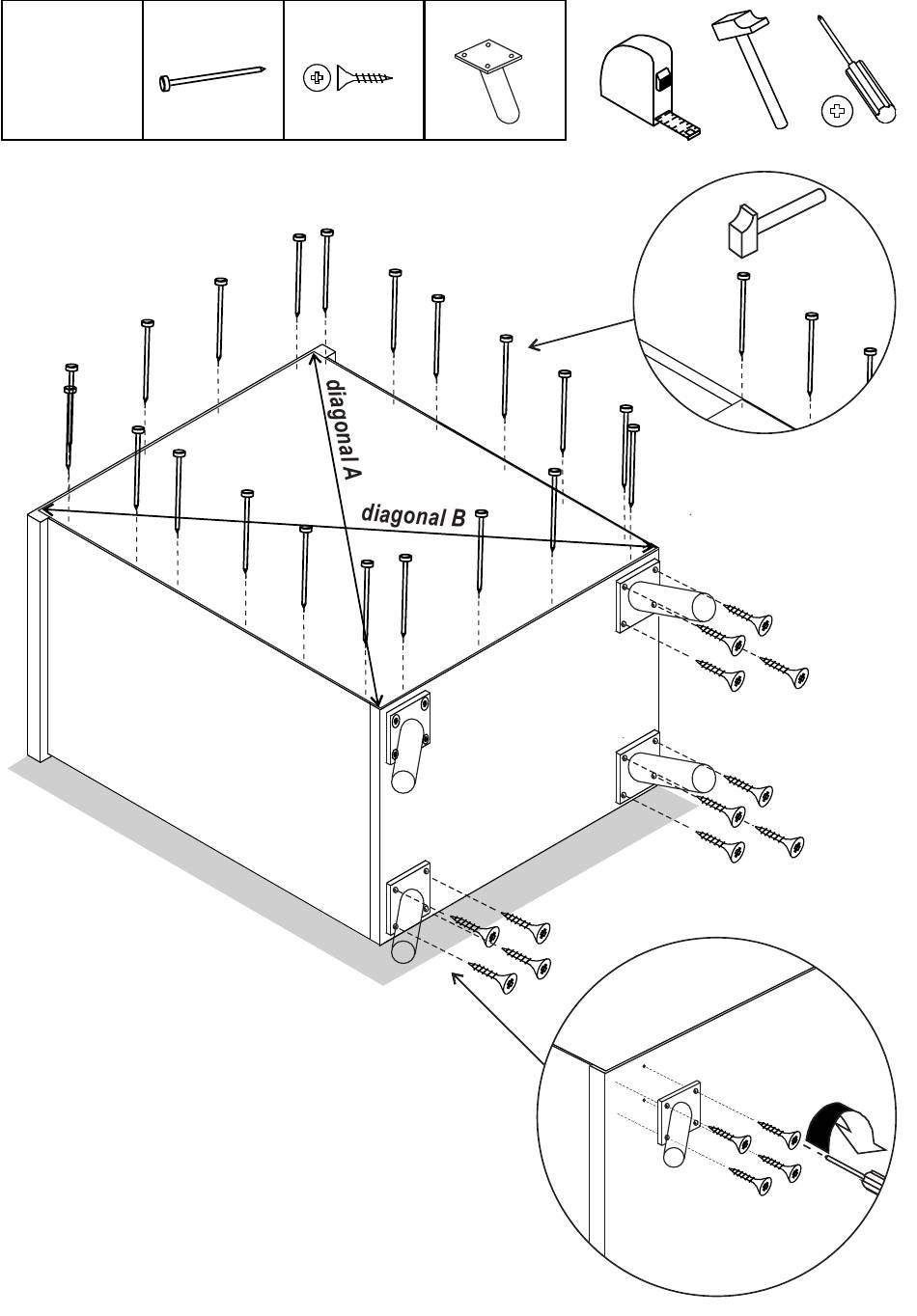 diagonal A

diagonal B