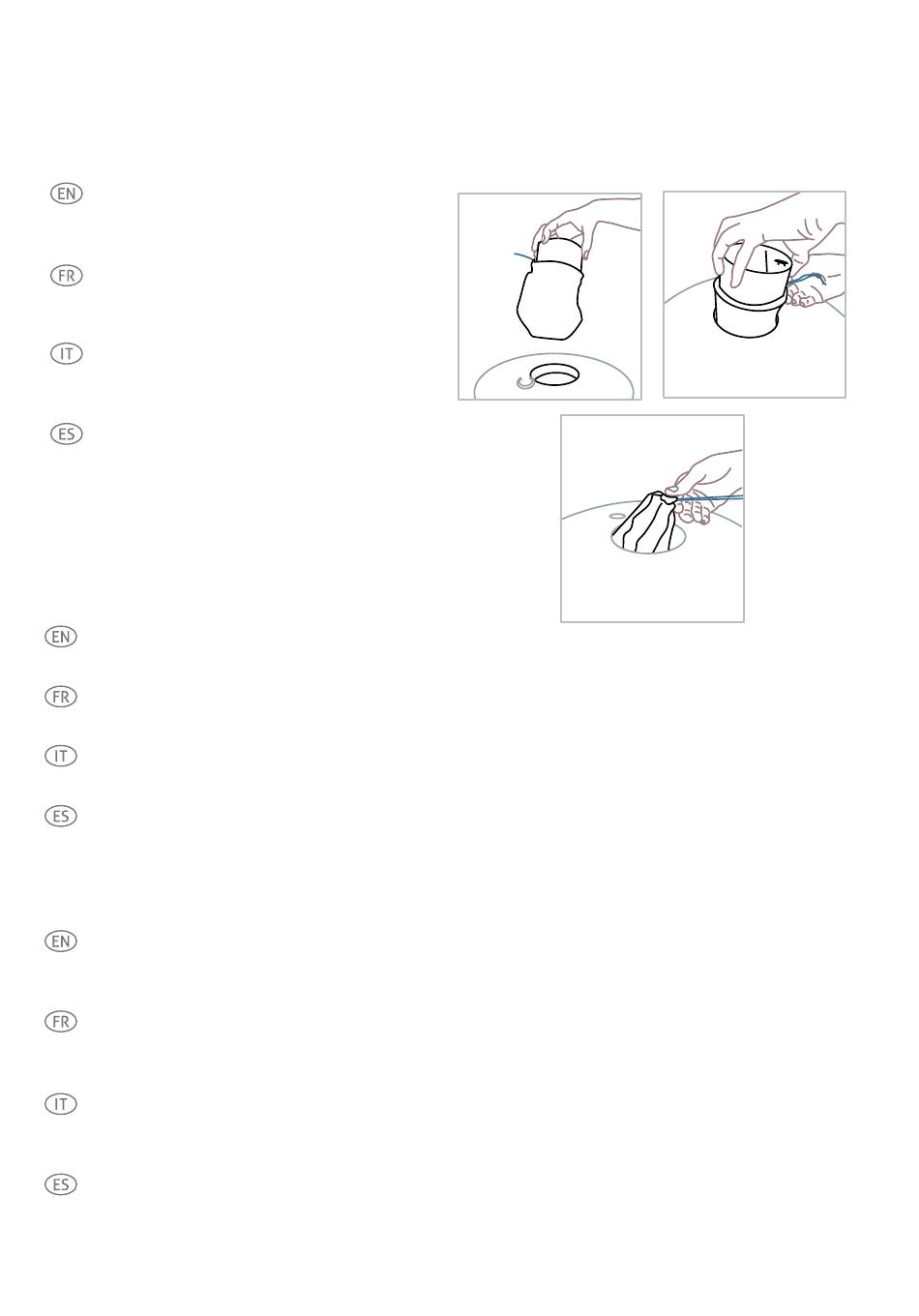 EN

FR

IT

ES

EN

FR

IT

ES

EN

FR

IT

ES