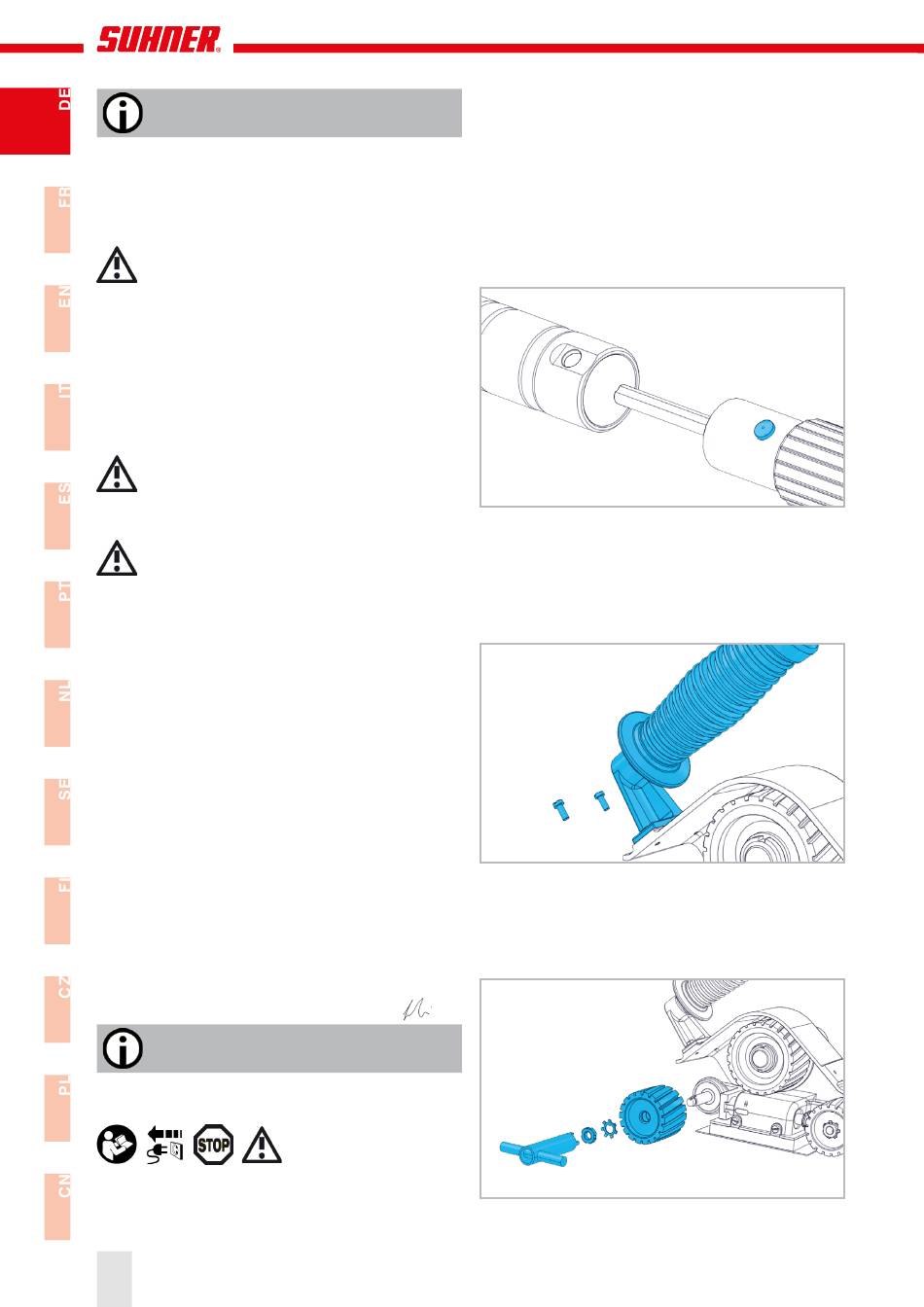 SUHNER®

DE

FR

EN

IT

ES

PT

NL

SE

FI

CZ

PL

CN

STOP