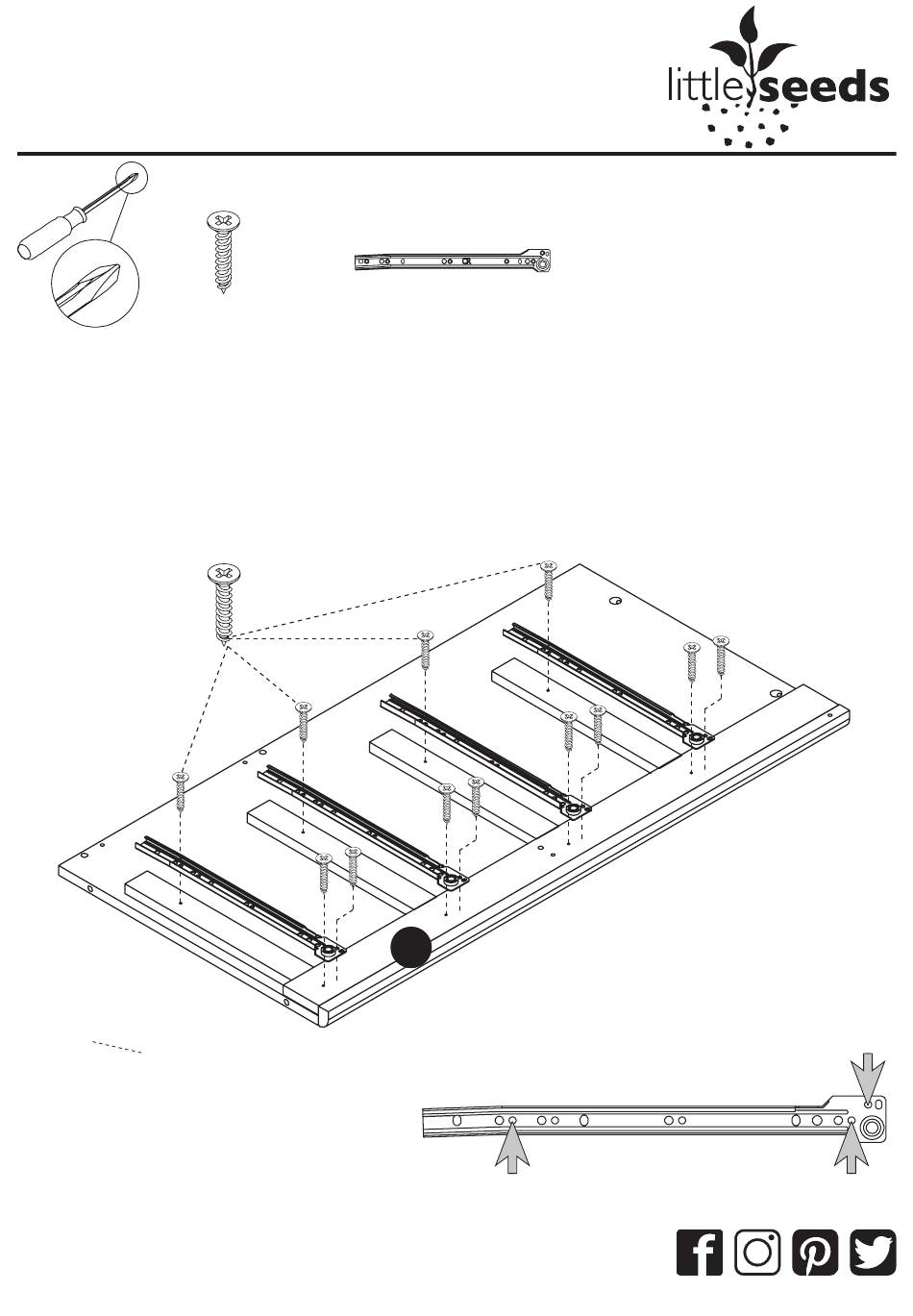 little seeds

CR