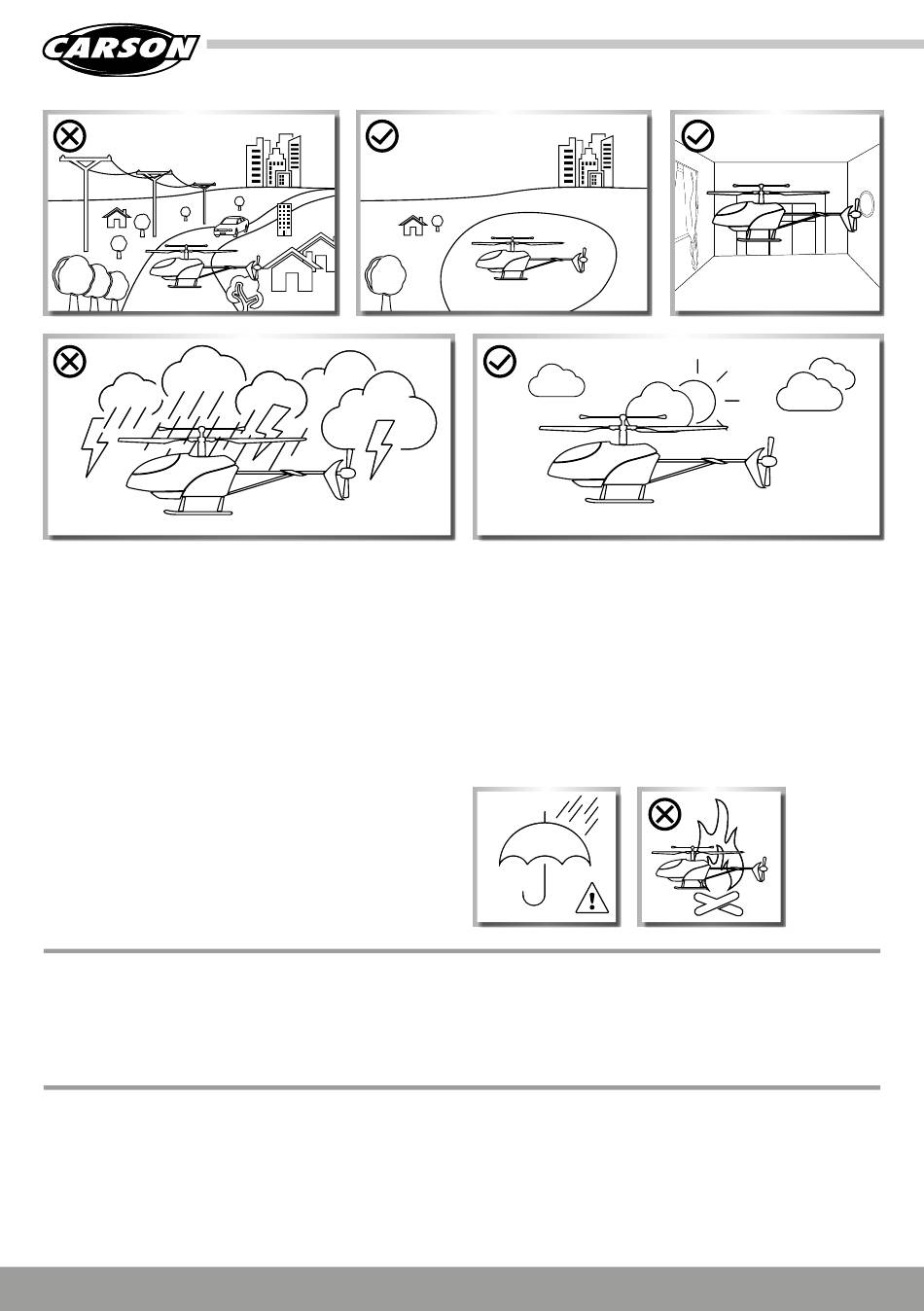 CARSON