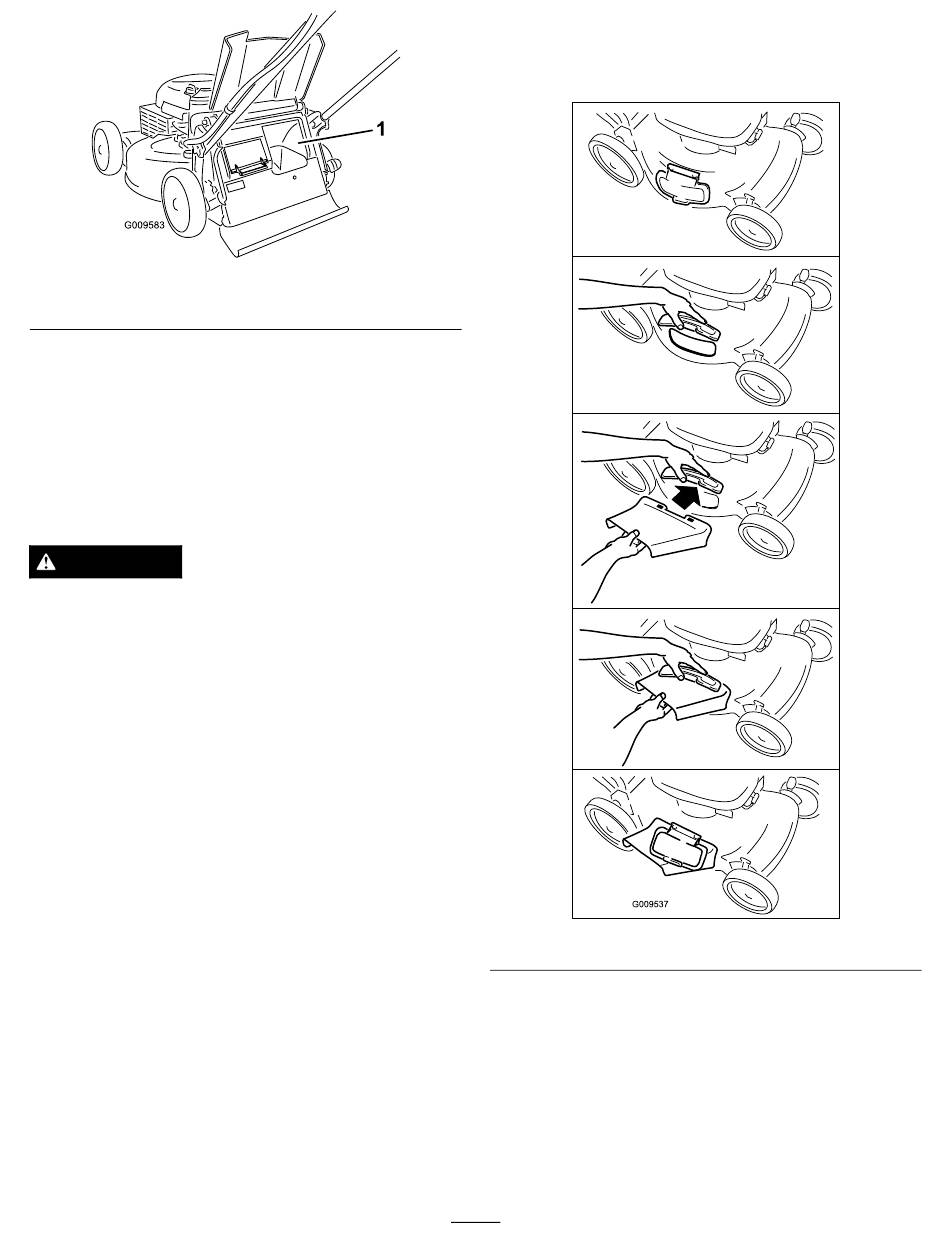 1

G009583

G009537