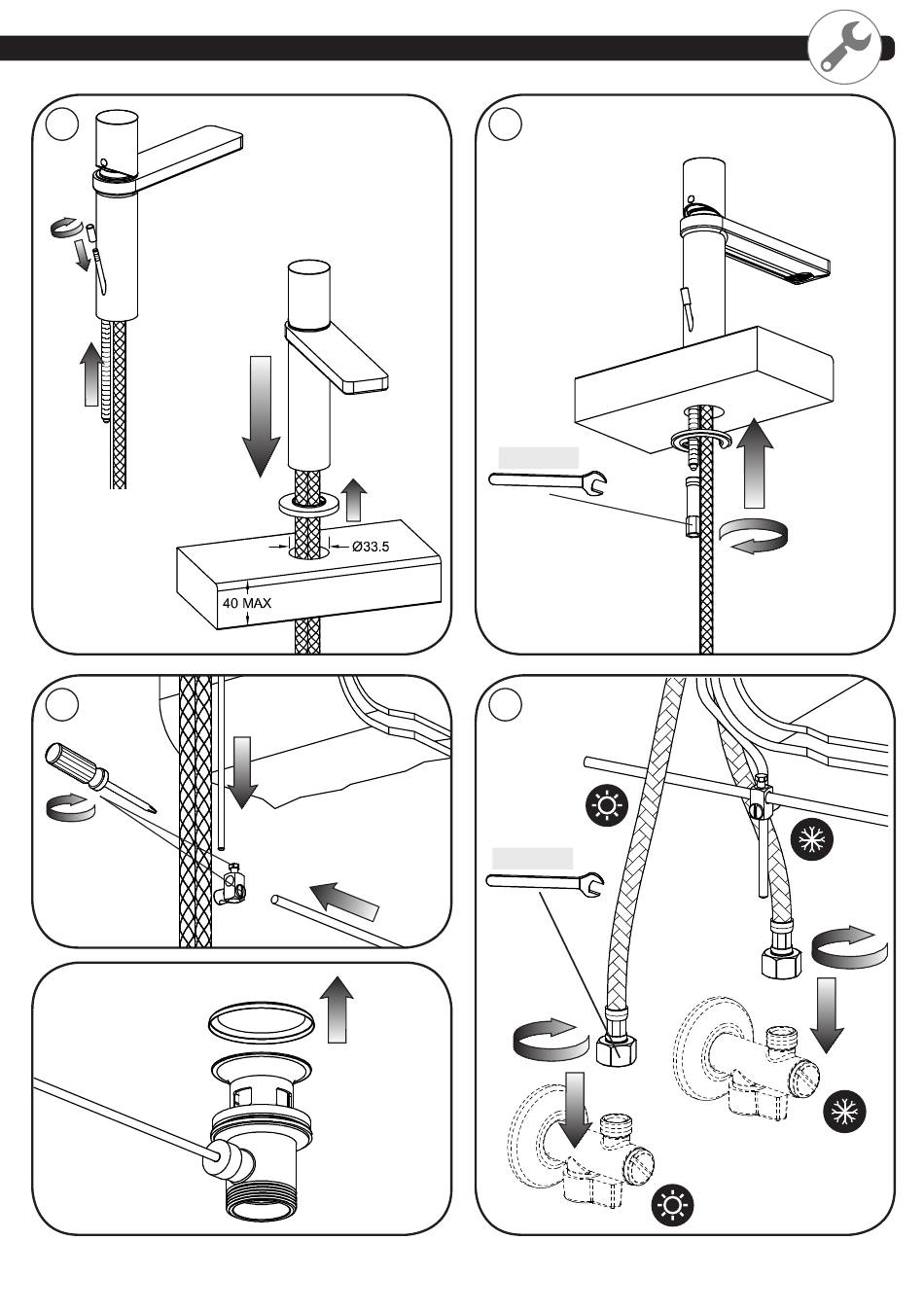 Ø33.5

40 MAX