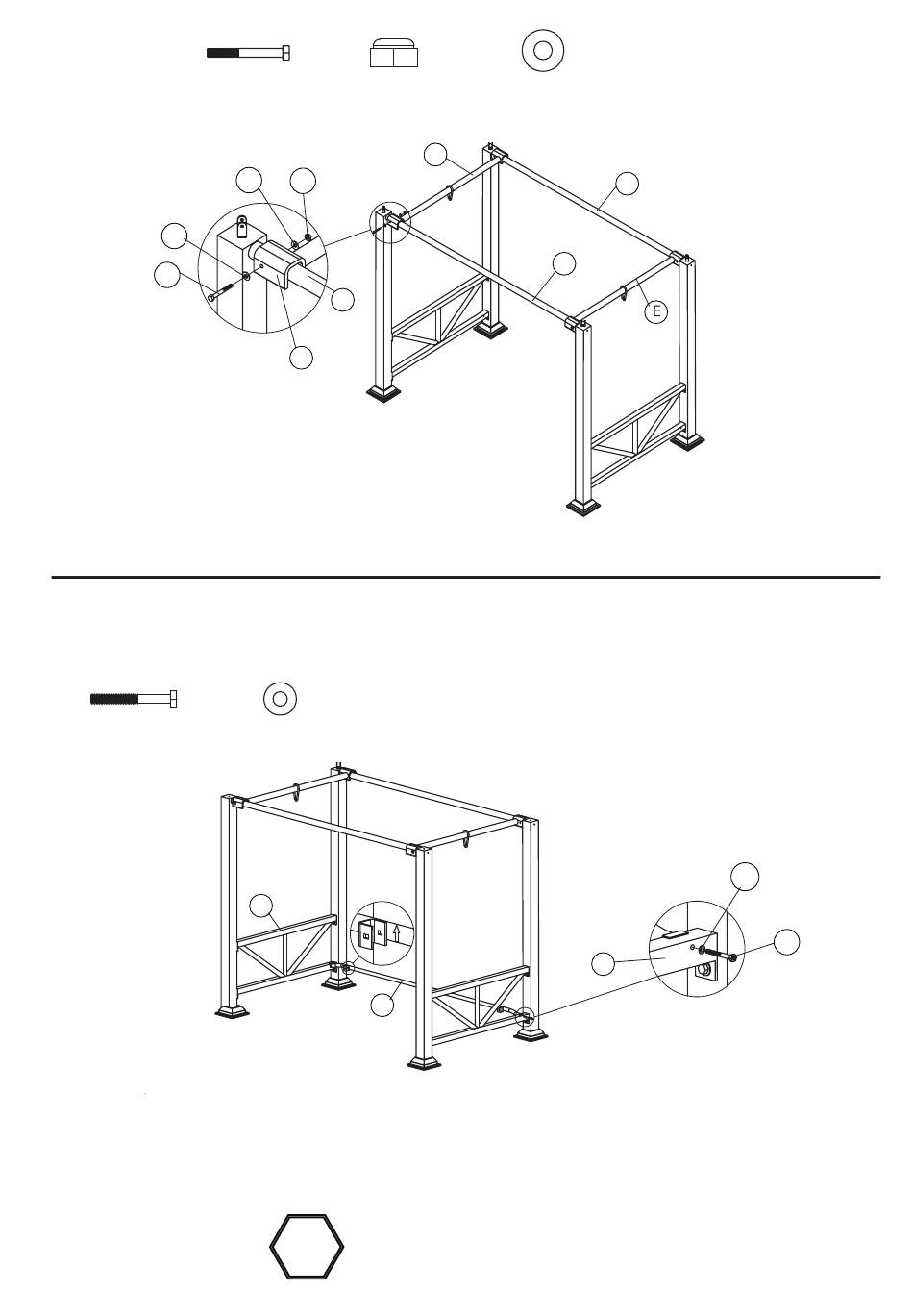 E