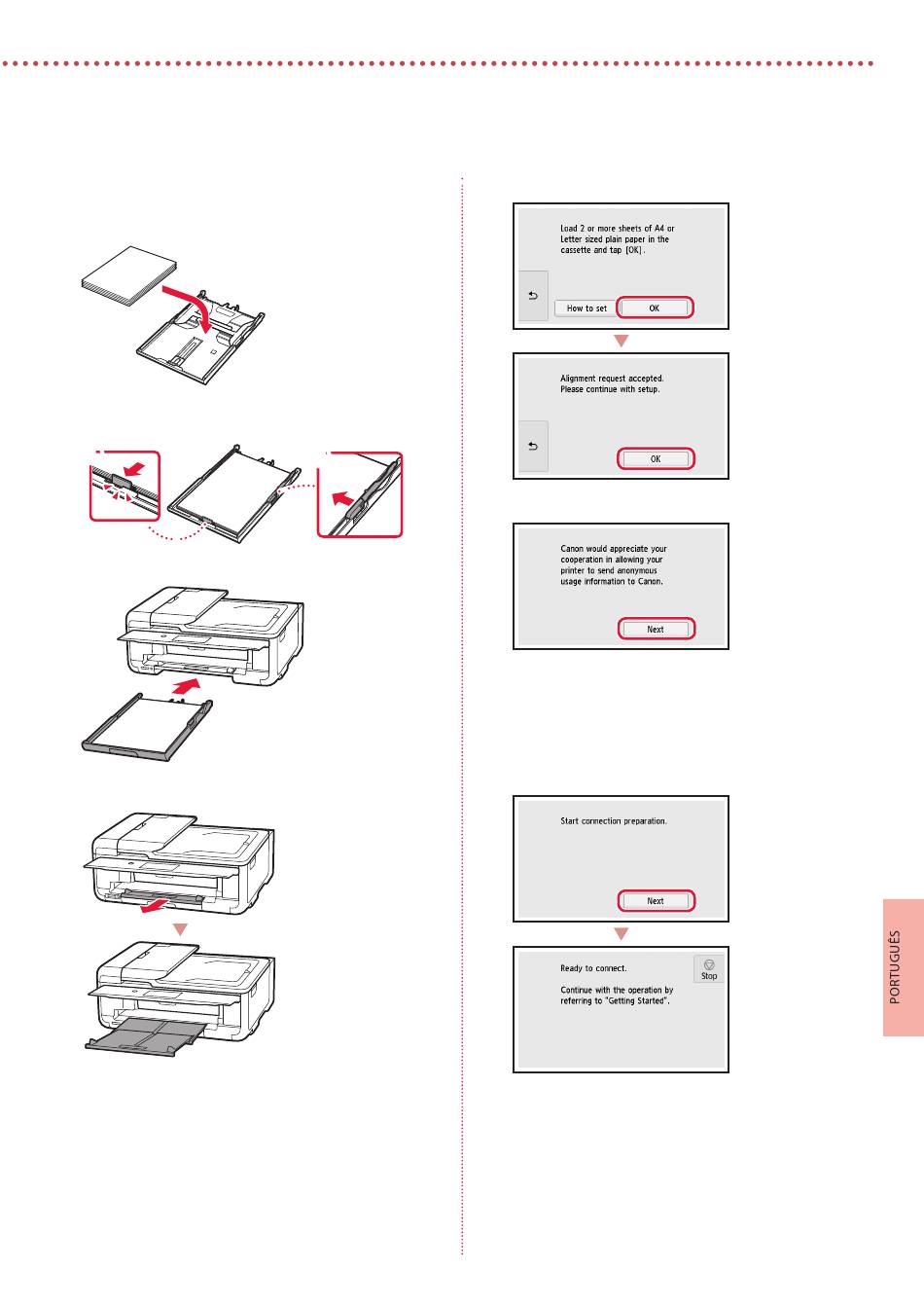 Load 2 or more sheets of A4 or Letter sized plain paper in the cassette and tap [OK].

How to set

OK

Alignment request accepted. Please continue with setup.

OK

Canon would appreciate your cooperation in allowing your printer to send anonymous usage information to Canon.

Next

Start connection preparation.

Next

Ready to connect.

Continue with the operation by referring to "Getting Started".

Stop

PORTUGUÊS