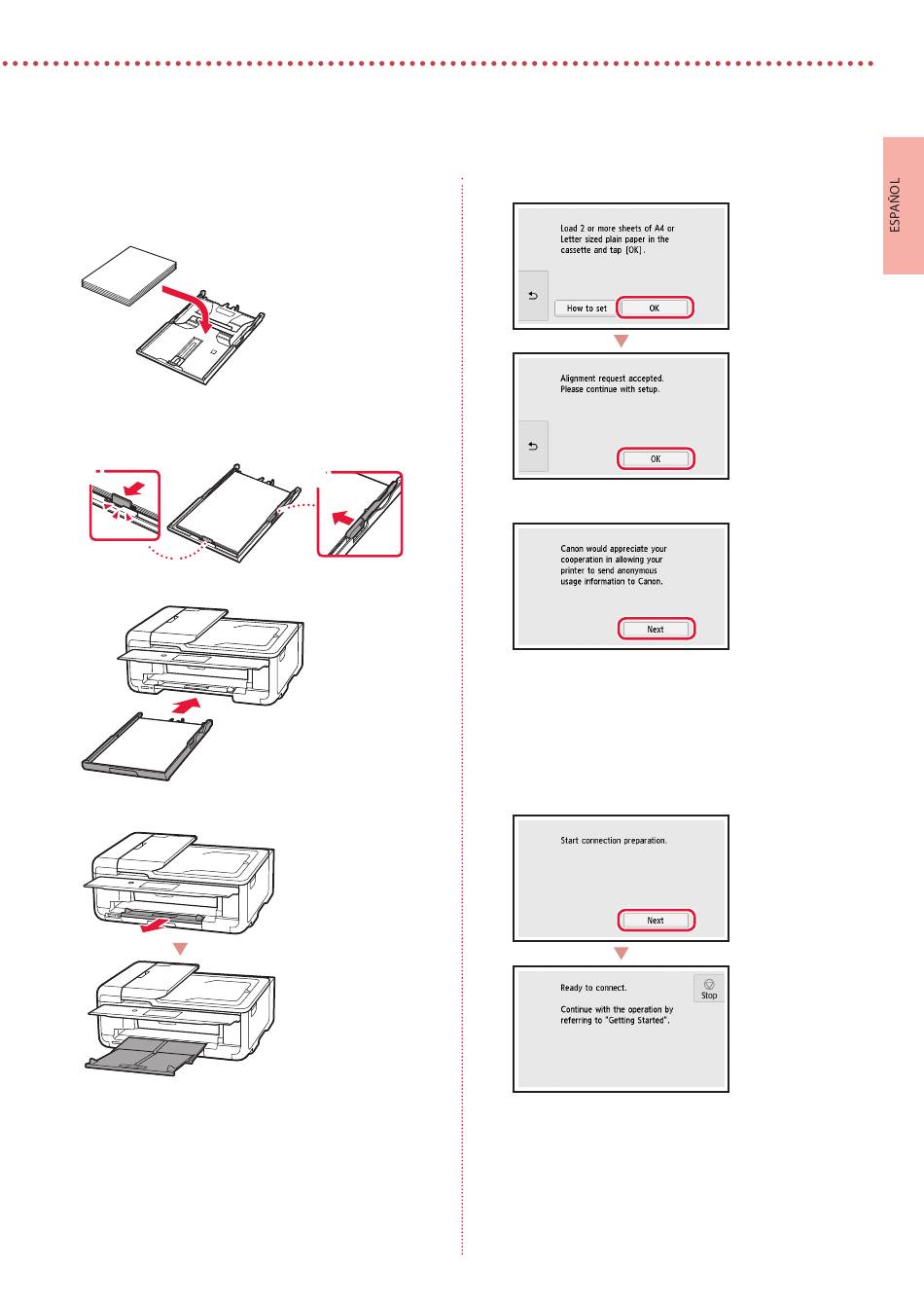 ESPAÑOL

Load 2 or more sheets of A4 or Letter sized plain paper in the cassette and tap [OK].

How to set

OK

Alignment request accepted. Please continue with setup.

OK

Canon would appreciate your cooperation in allowing your printer to send anonymous usage information to Canon.

Next

Start connection preparation.

Next

Ready to connect.

Continue with the operation by referring to "Getting Started".

Stop