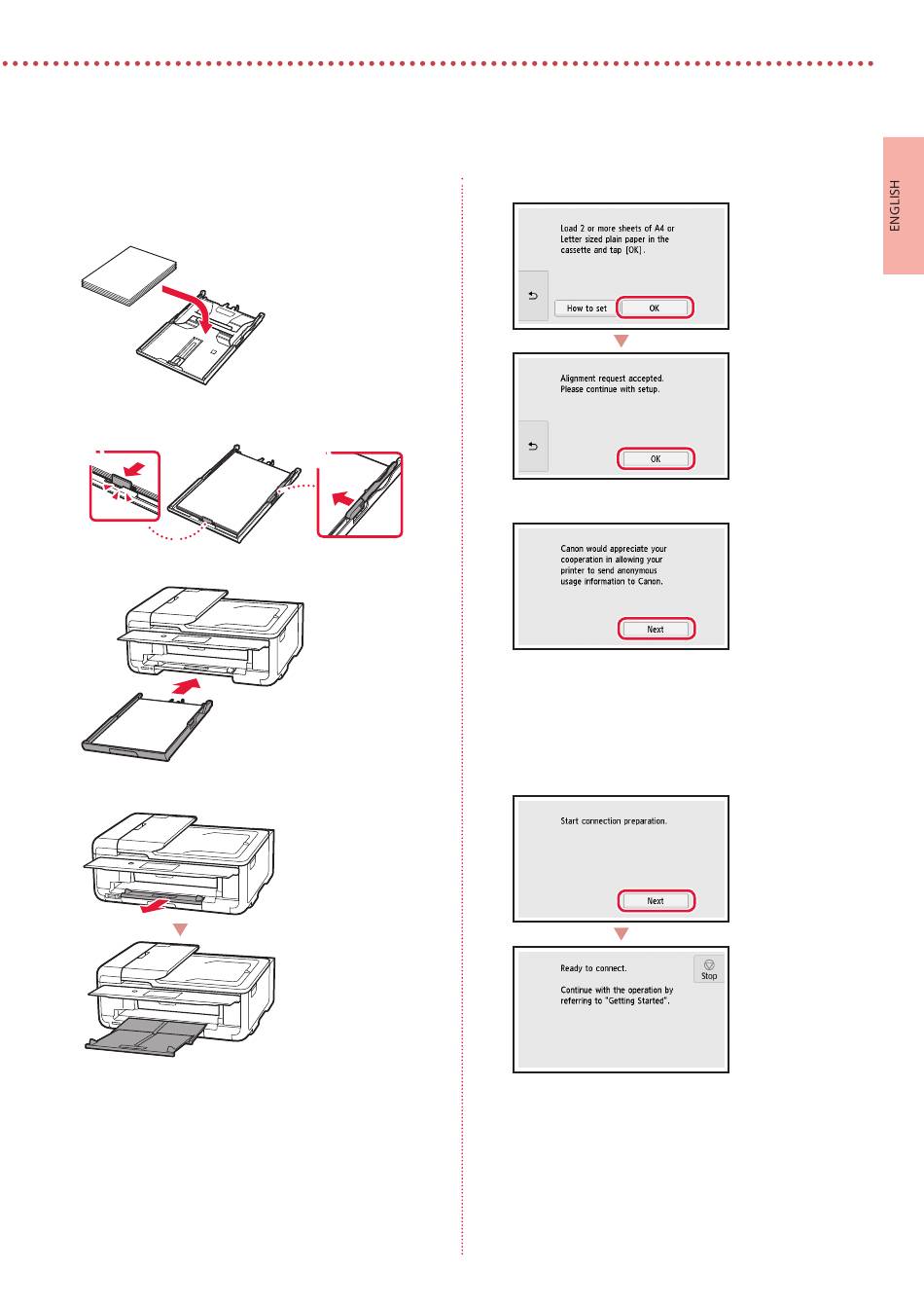 ENGLISH

Load 2 or more sheets of A4 or Letter sized plain paper in the cassette and tap [OK].

How to set

OK

Alignment request accepted. Please continue with setup.

OK

Canon would appreciate your cooperation in allowing your printer to send anonymous usage information to Canon.

Next

Start connection preparation.

Next

Ready to connect.

Continue with the operation by referring to "Getting Started".

Stop