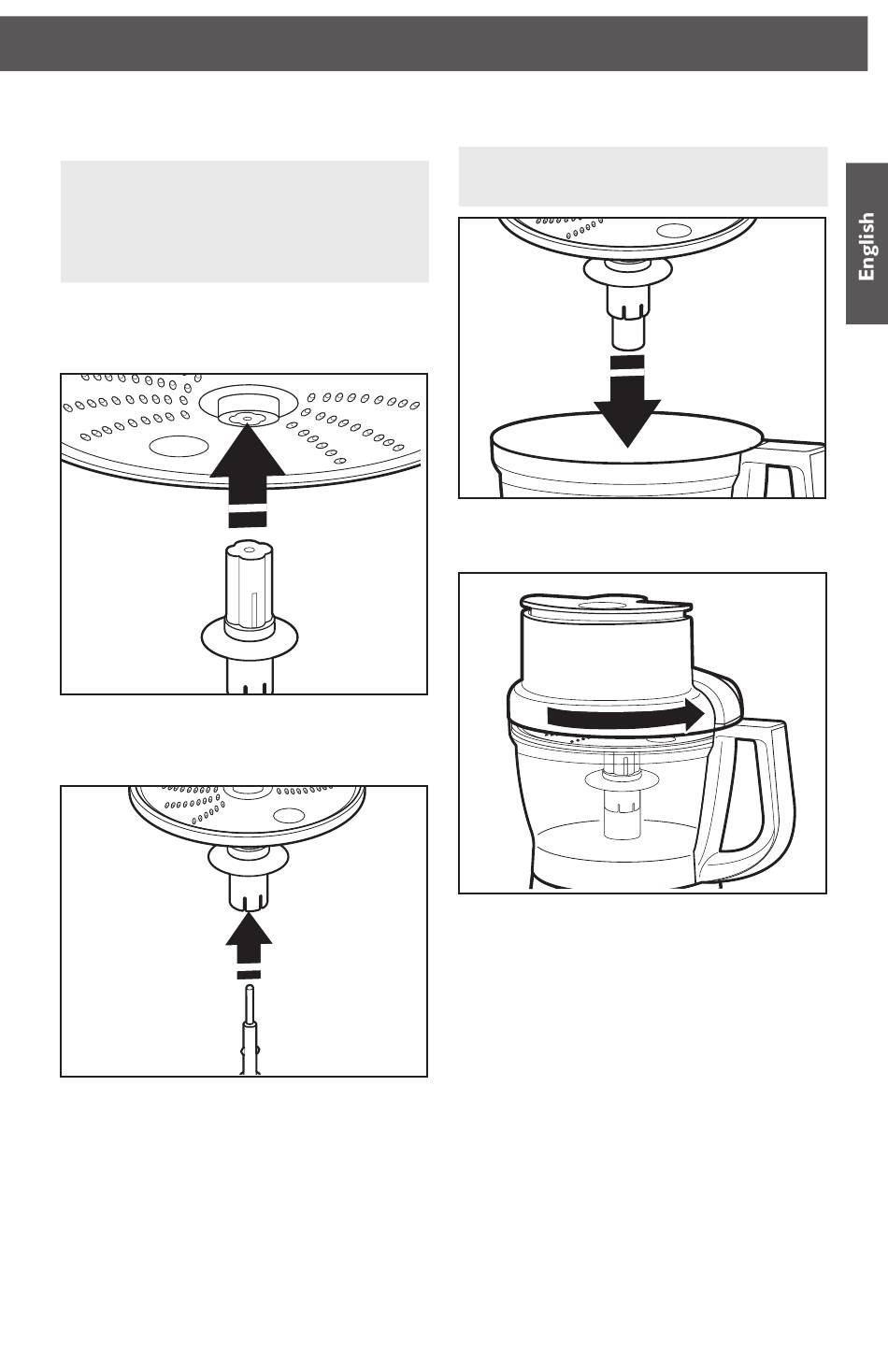 English