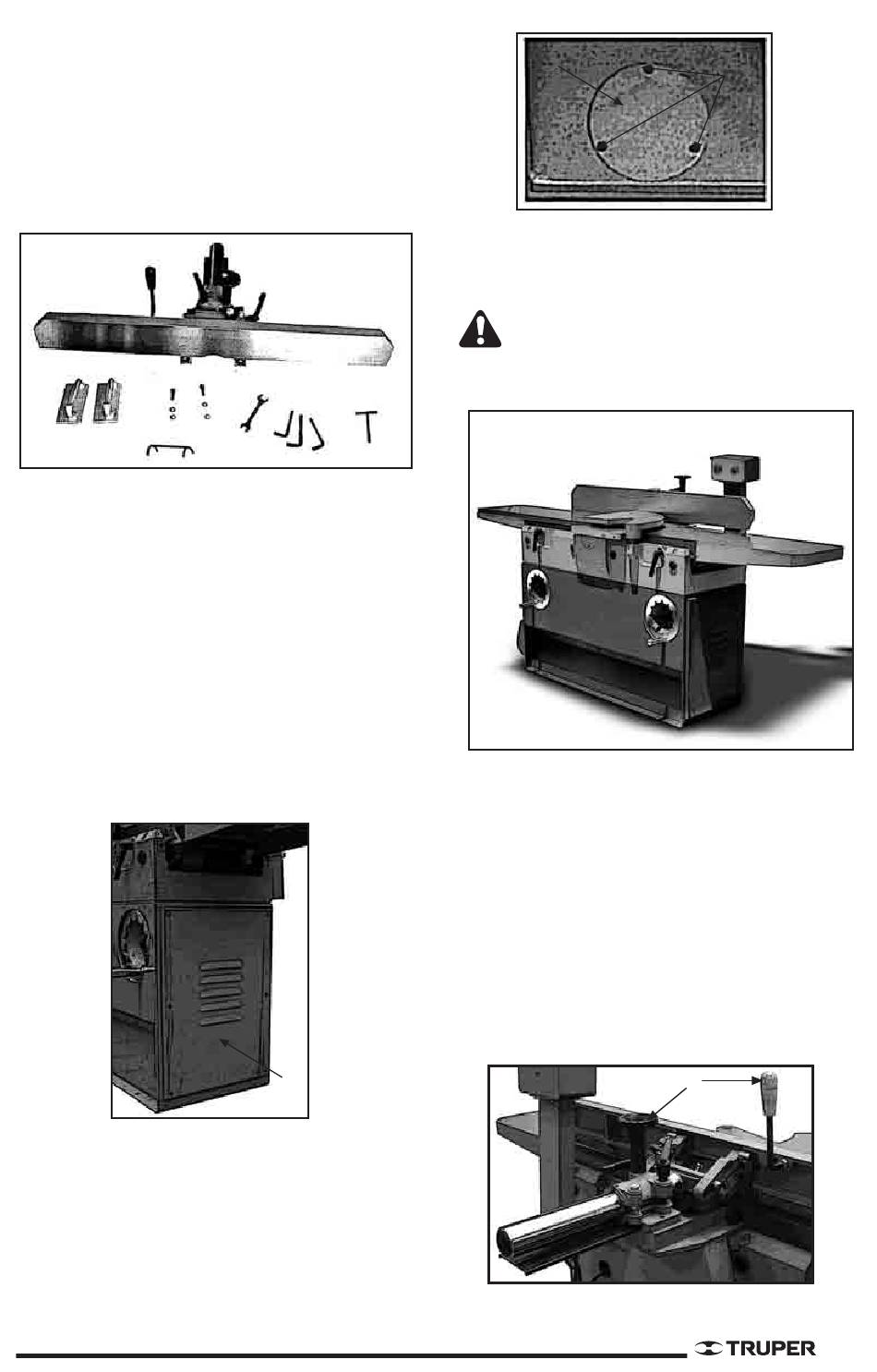 TRUPER