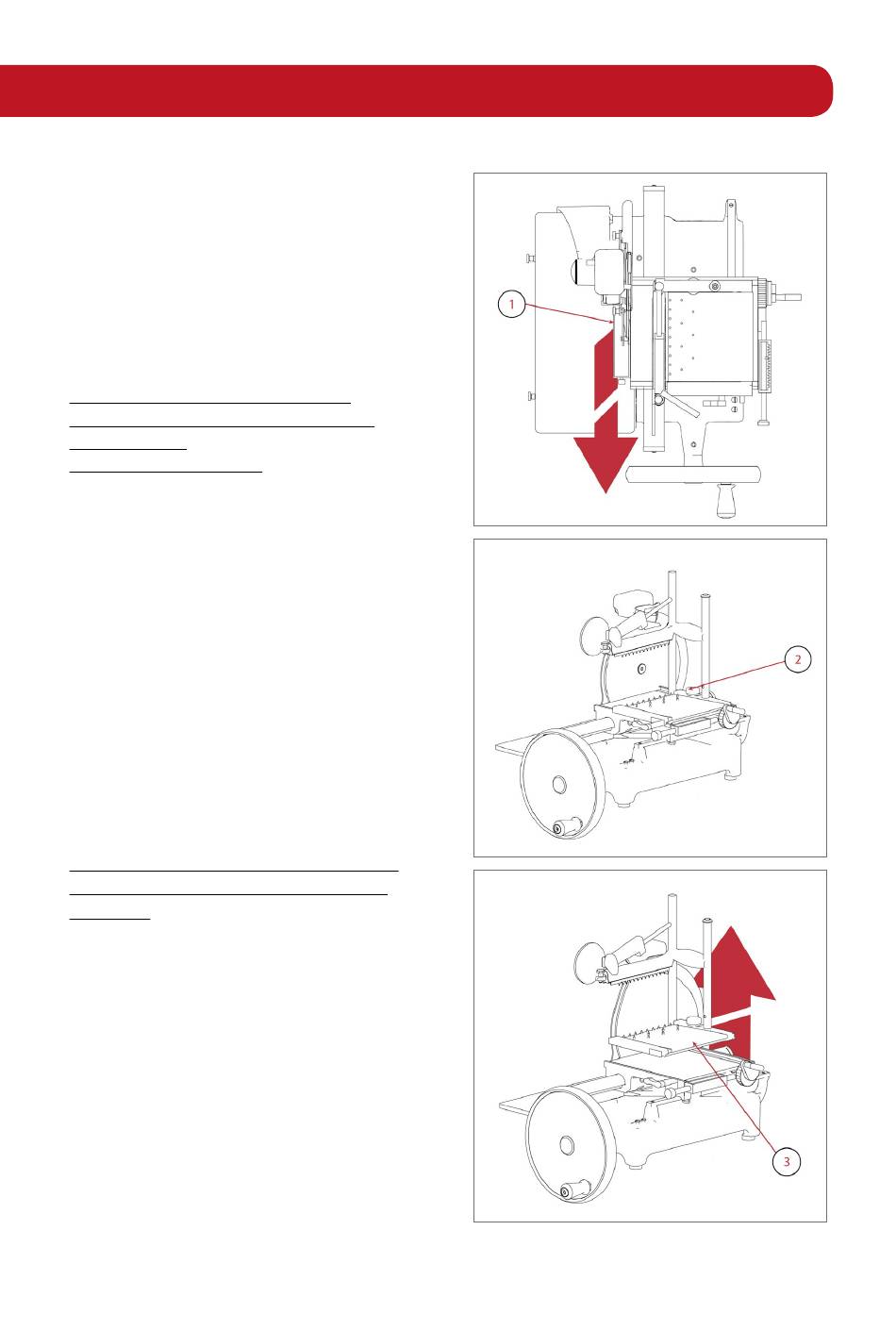 1

2

3