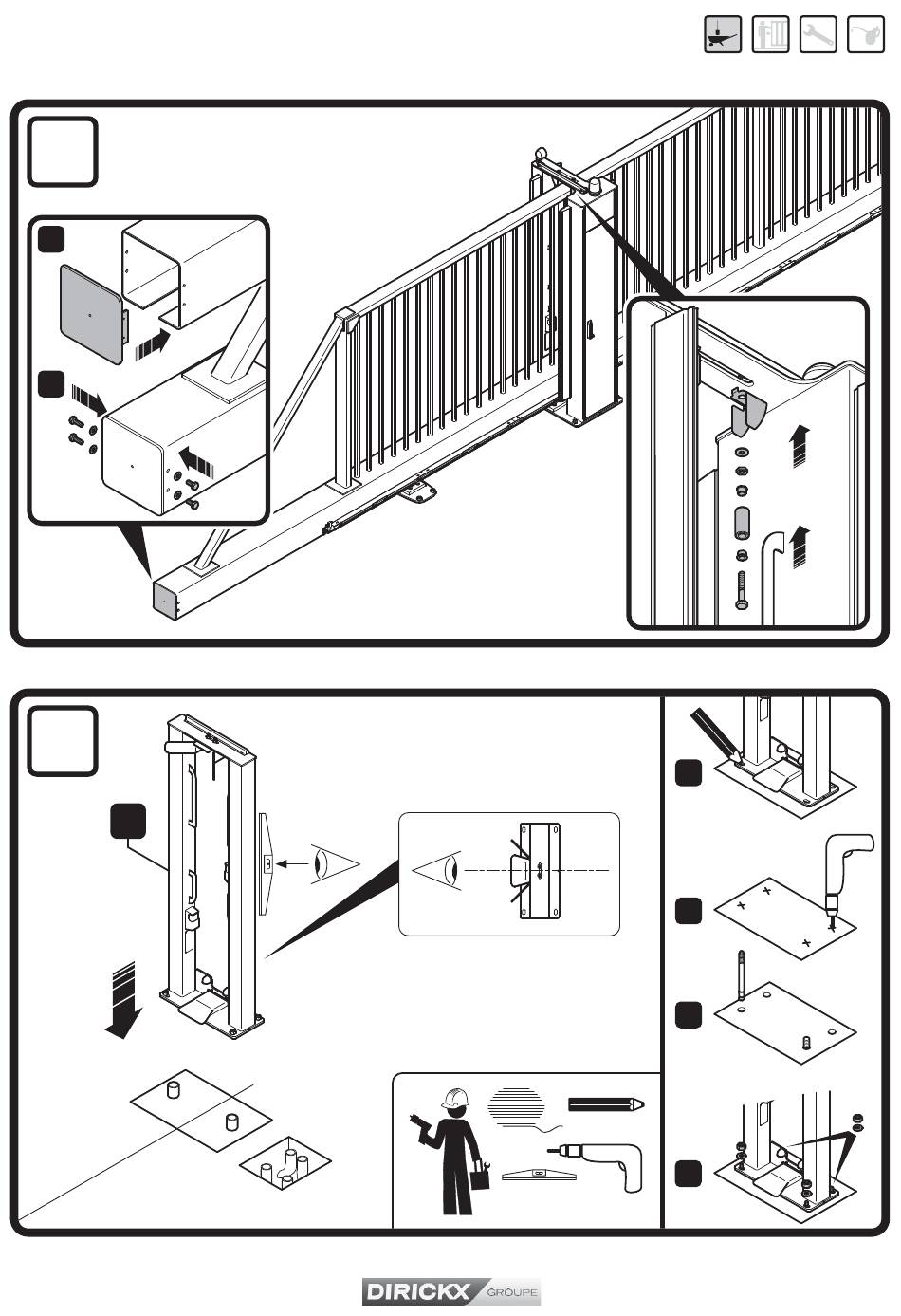 DIRICKX GROUPE