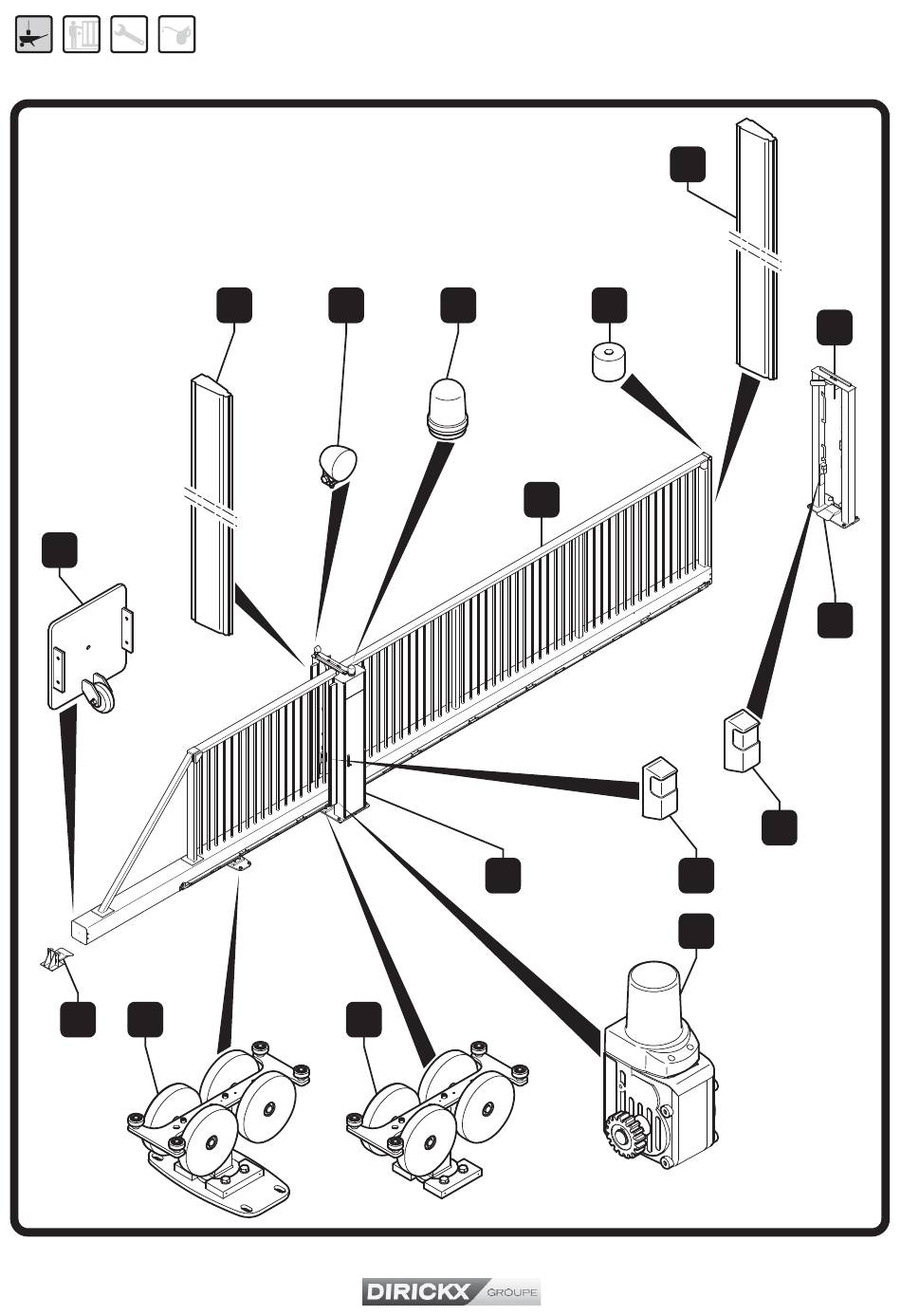 DIRICKX GROUPE