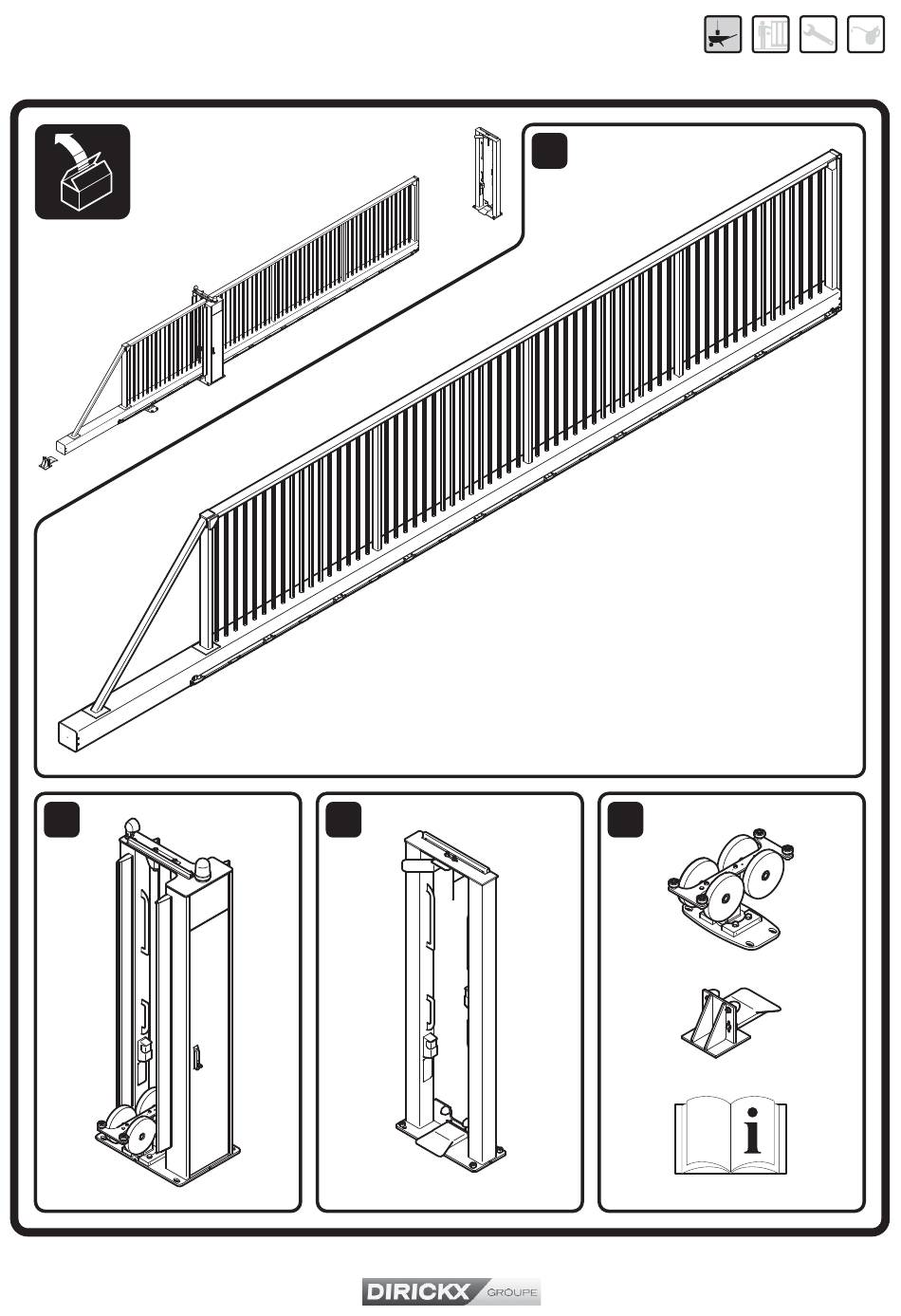 i

DIRICKX GROUPE