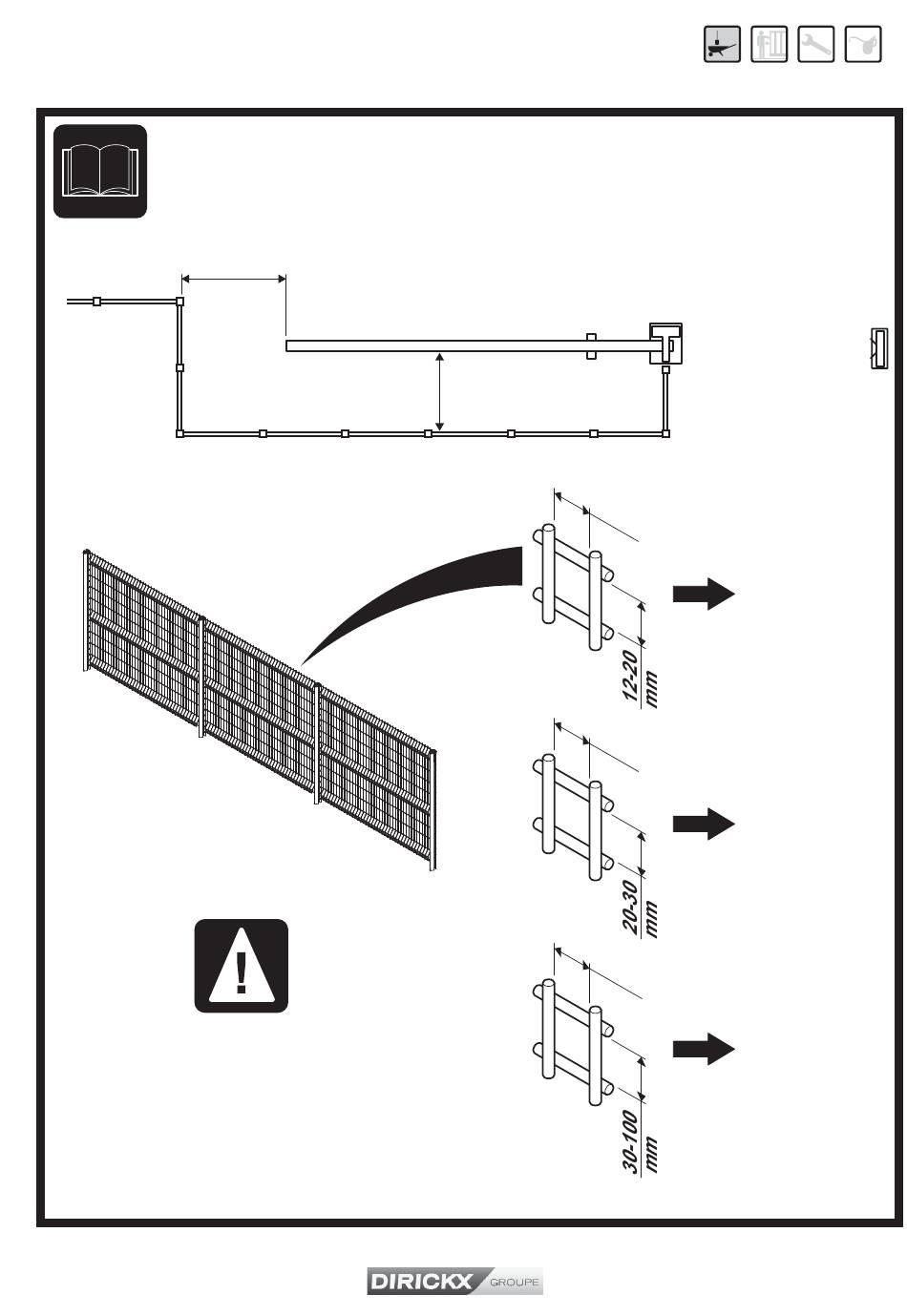 12-20 mm

20-30 mm

30-100 mm

DIRICKX GROUPE