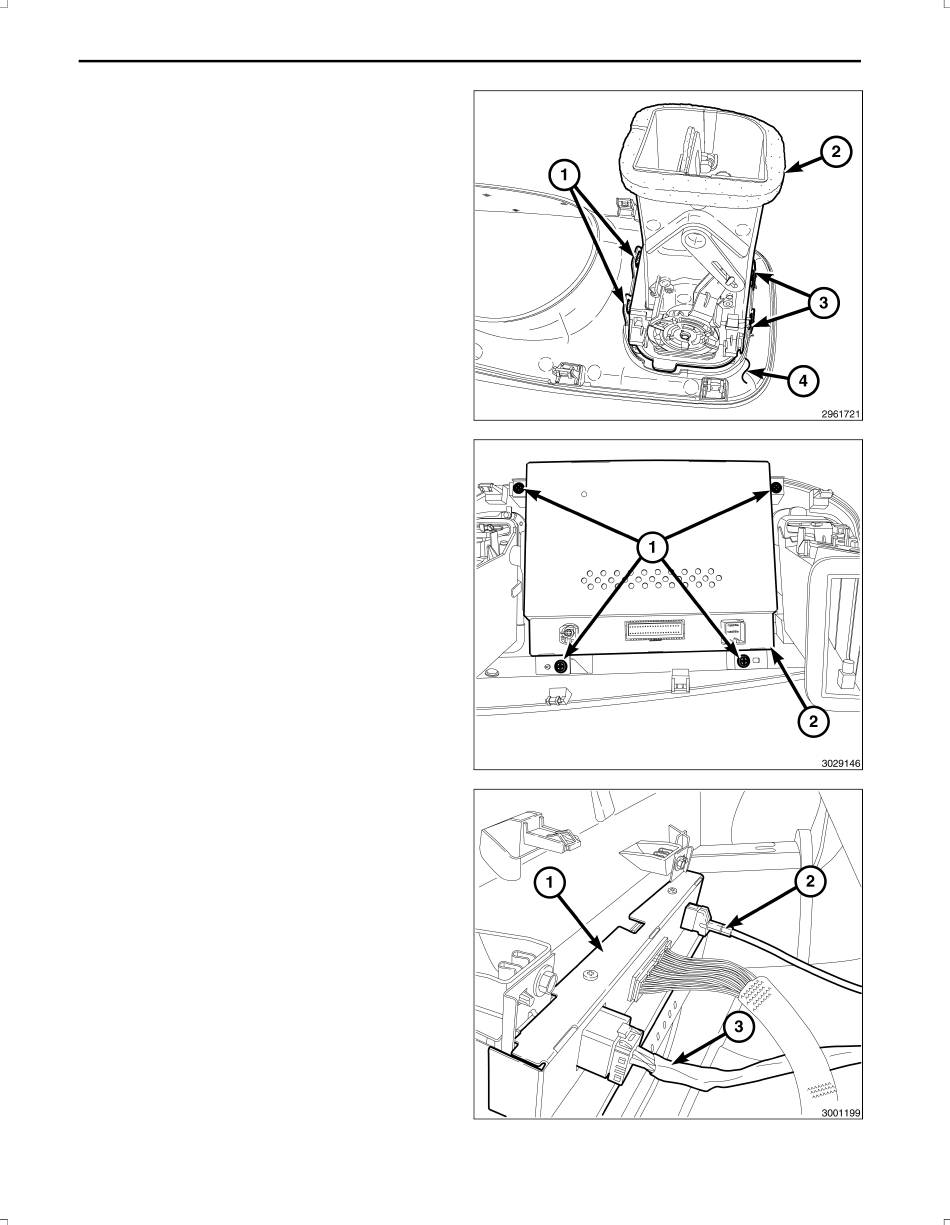 1
2
3
4
2961721

1
2
3029146

1
2
3
3001199