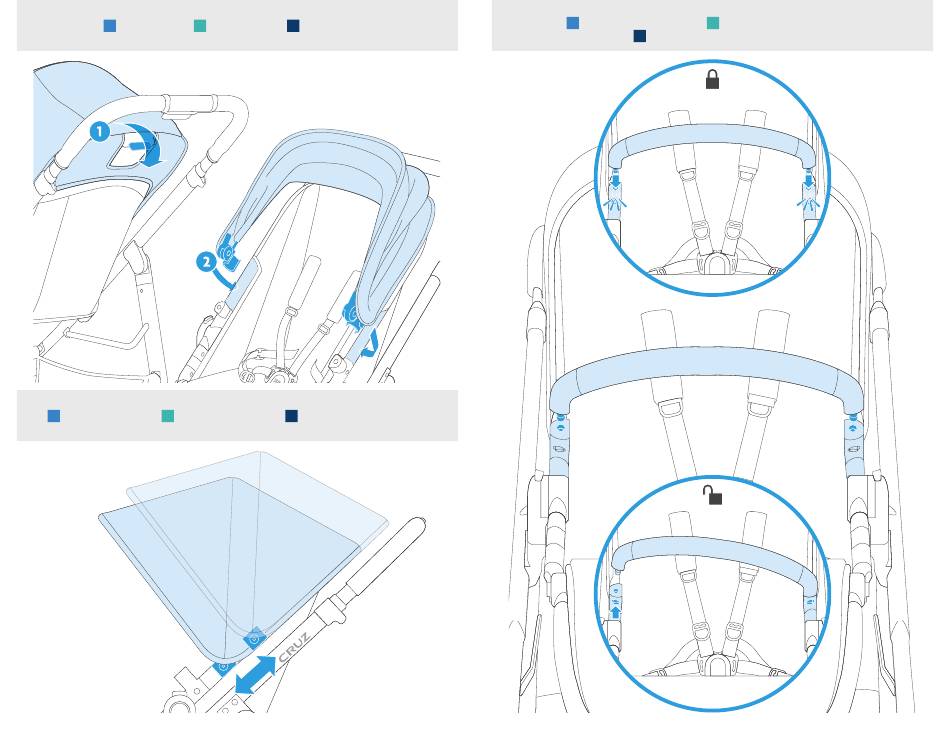 1
2
CRUZ