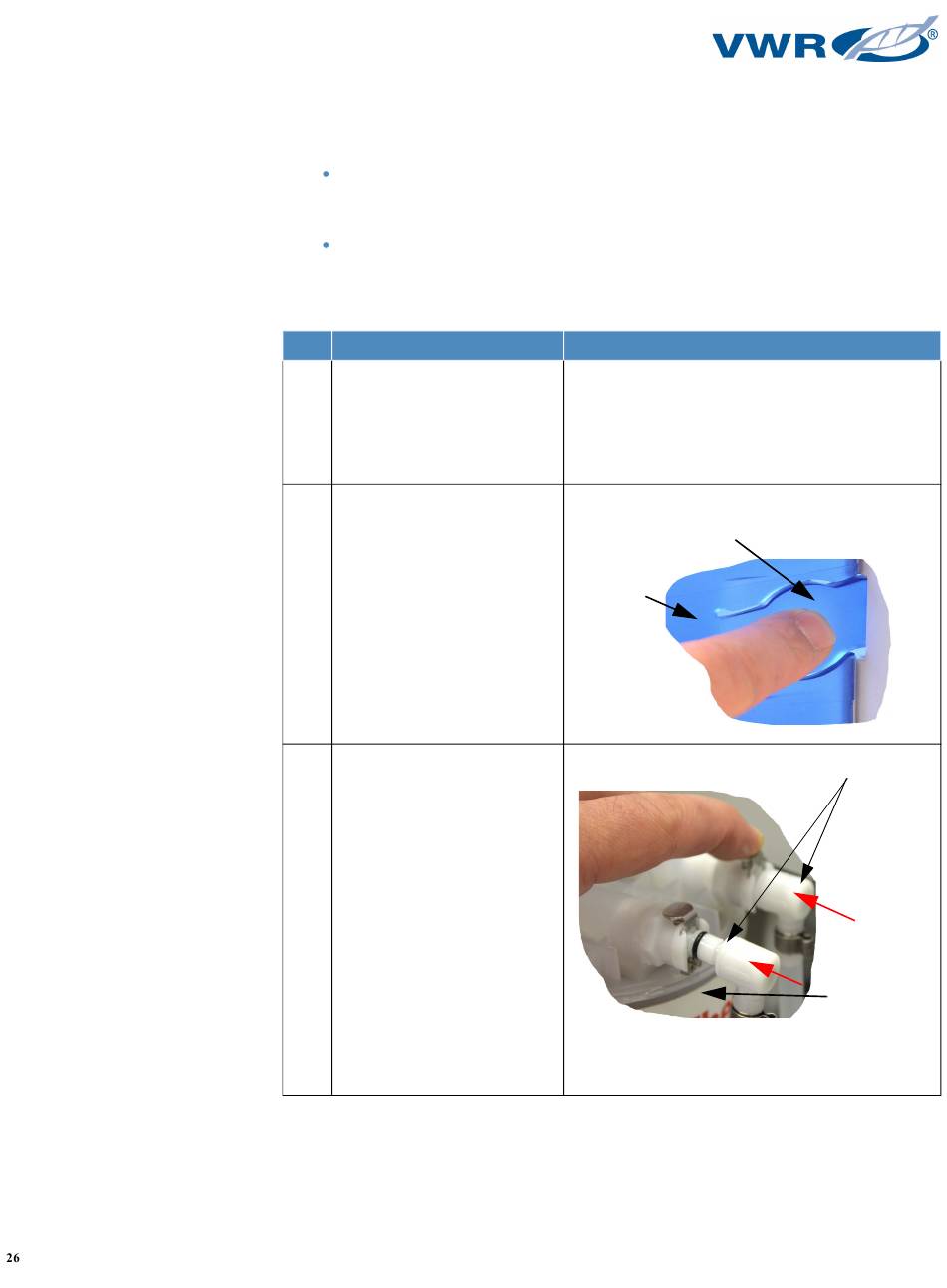 VWR®

26