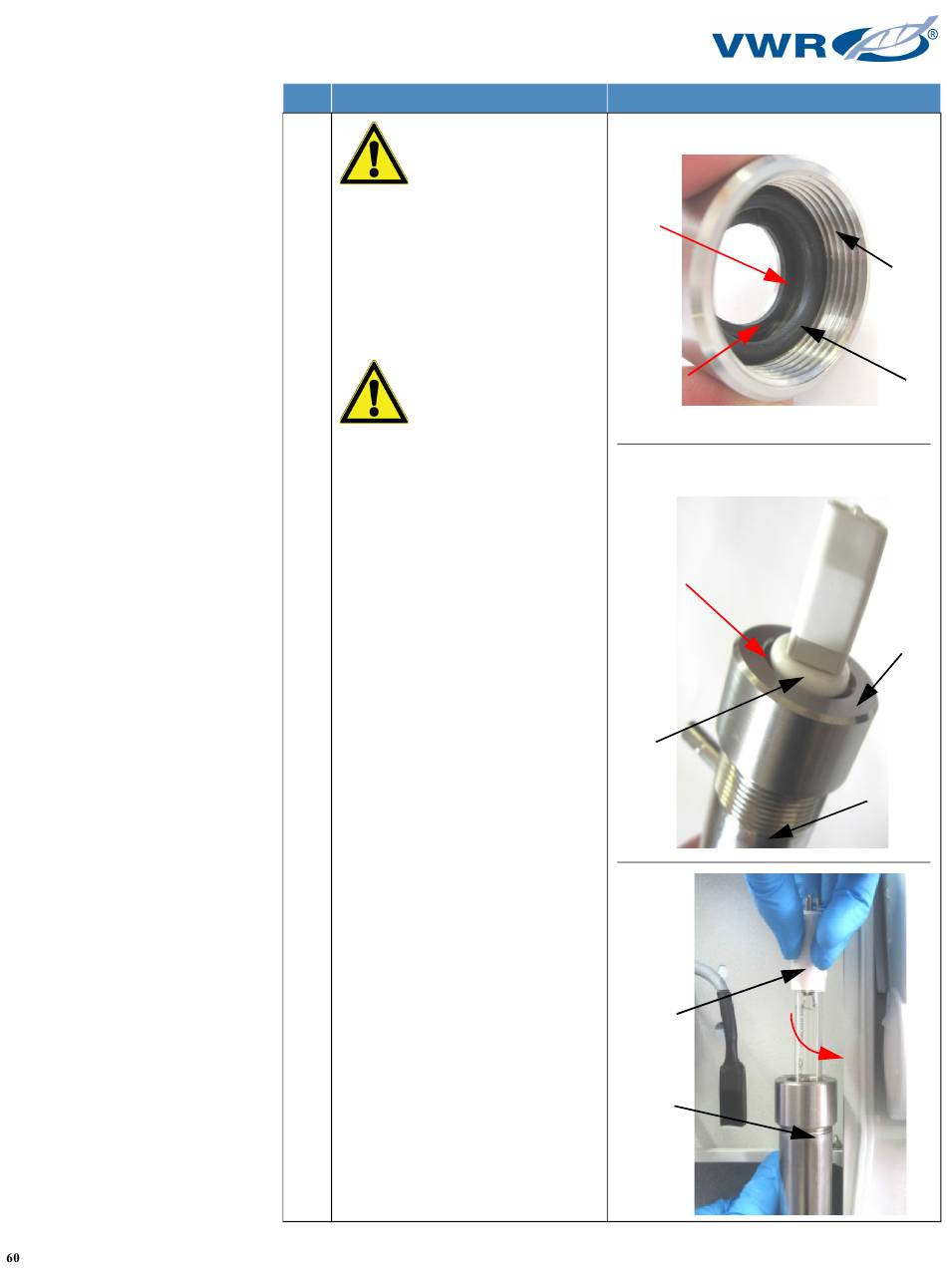 VWR®

60