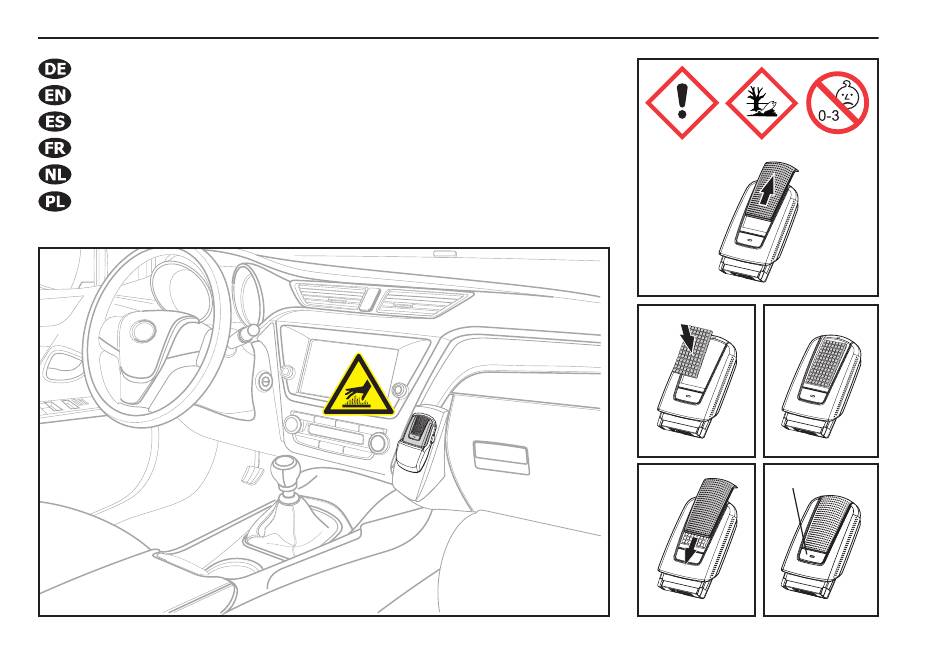 DE
EN
ES
FR
NL
PL

0-3