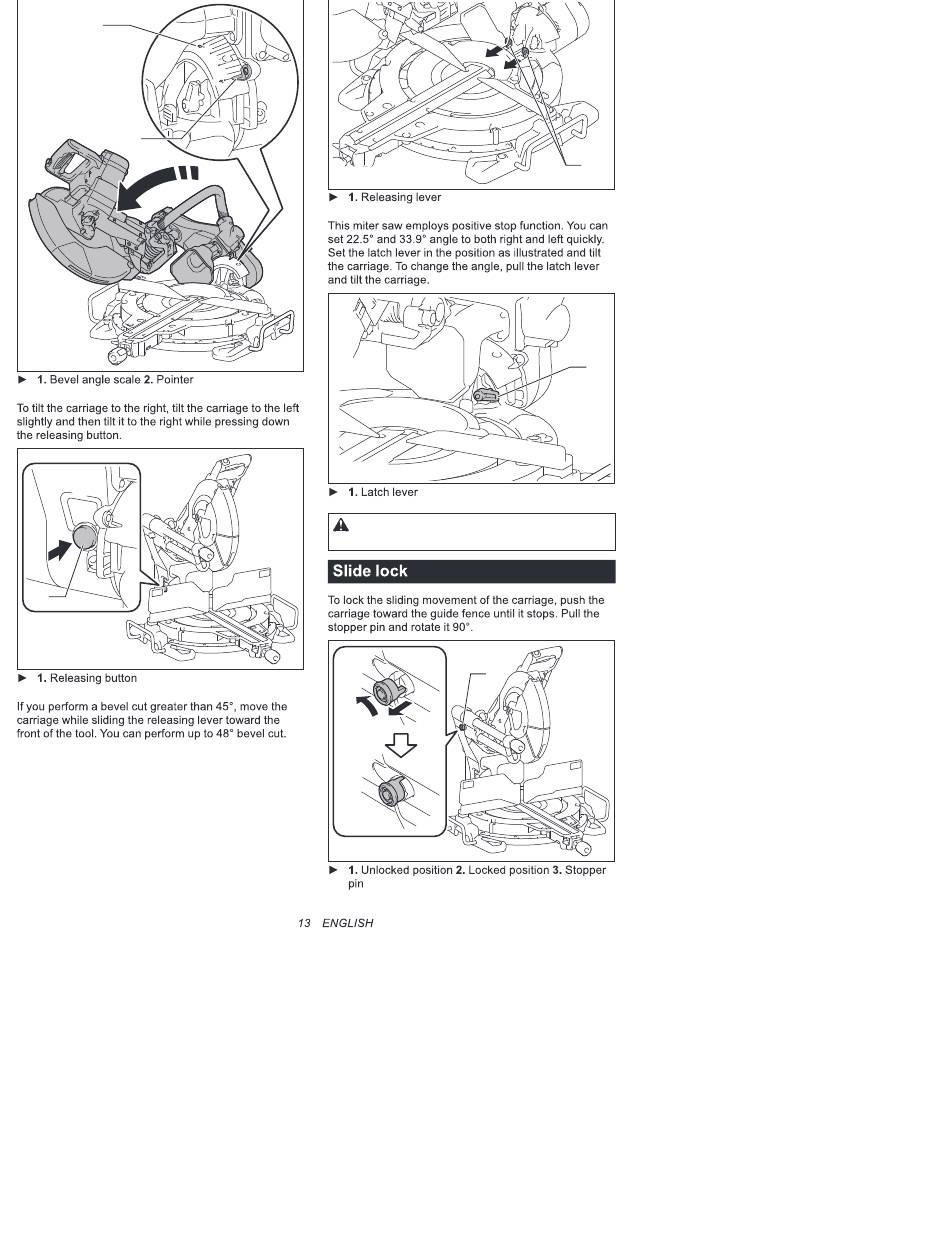 ► 1. Bevel angle scale 2. Pointer

To tilt the carriage to the right, tilt the carriage to the left slightly and then tilt it to the right while pressing down the releasing button.

► 1. Releasing button

If you perform a bevel cut greater than 45°, move the carriage while sliding the releasing lever toward the front of the tool. You can perform up to 48° bevel cut.

► 1. Releasing lever

This miter saw employs positive stop function. You can set 22.5° and 33.9° angle to both right and left quickly. Set the latch lever in the position as illustrated and tilt the carriage. To change the angle, pull the latch lever and tilt the carriage.

► 1. Latch lever

Slide lock

To lock the sliding movement of the carriage, push the carriage toward the guide fence until it stops. Pull the stopper pin and rotate it 90°.

► 1. Unlocked position 2. Locked position 3. Stopper pin

13 ENGLISH