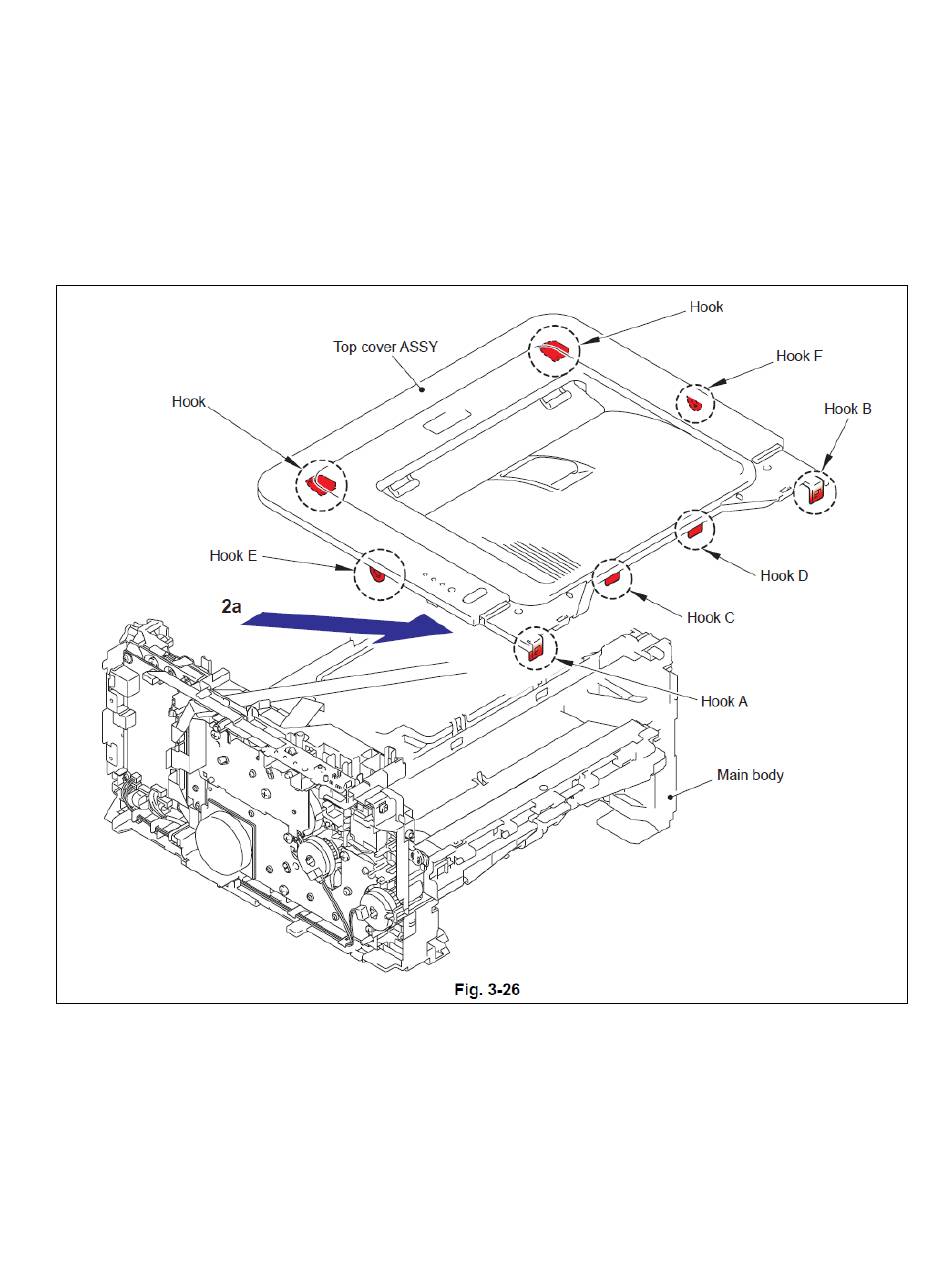 Hook
Top cover ASSY
Hook F
Hook
Hook B
Hook E
Hook D
2a
Hook C
Hook A
Main body
Fig. 3-26