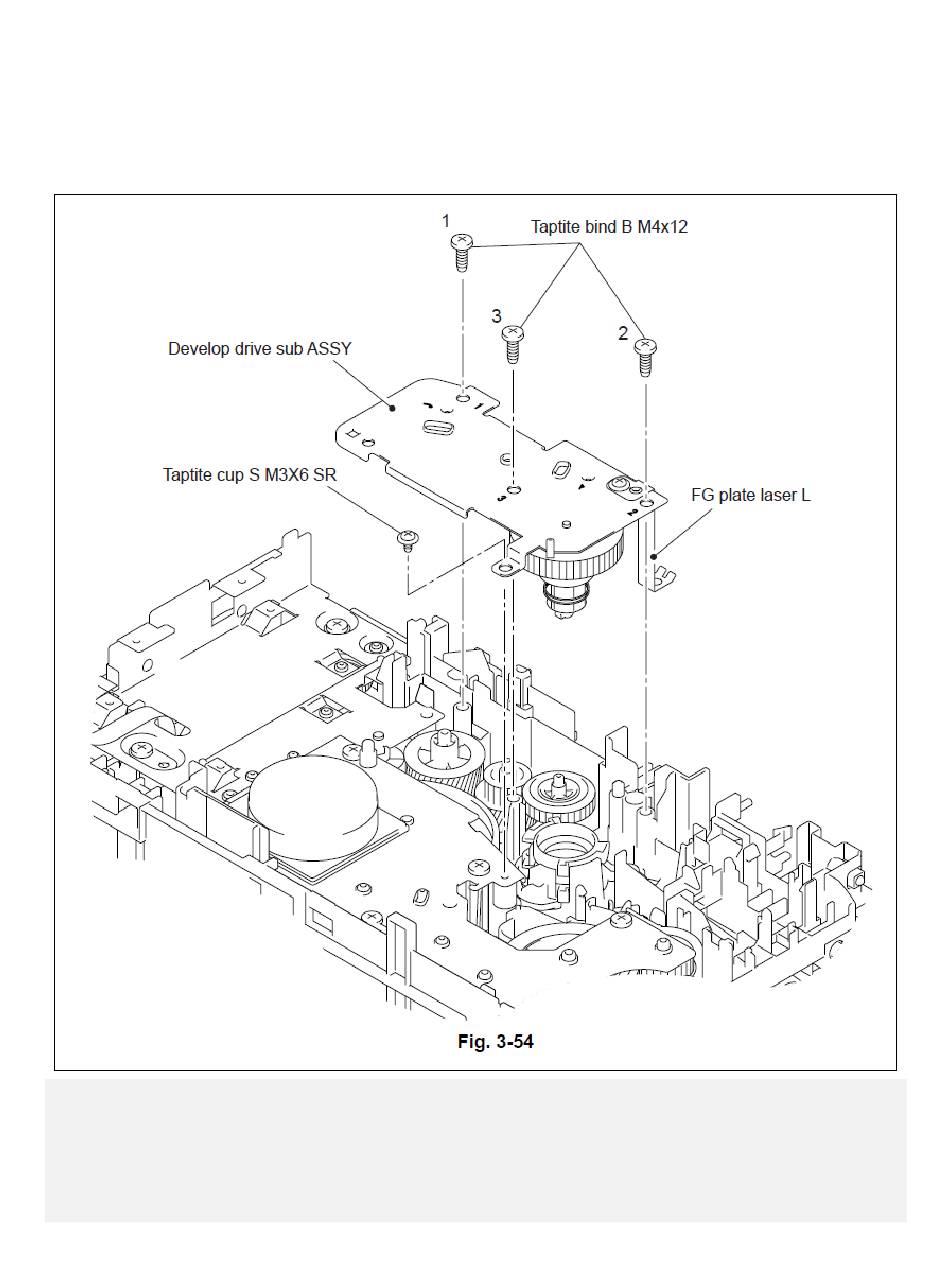 1
Taptite bind B M4x12
3
2
Develop drive sub ASSY
Taptite cup S M3X6 SR
FG plate laser L

Fig. 3-54