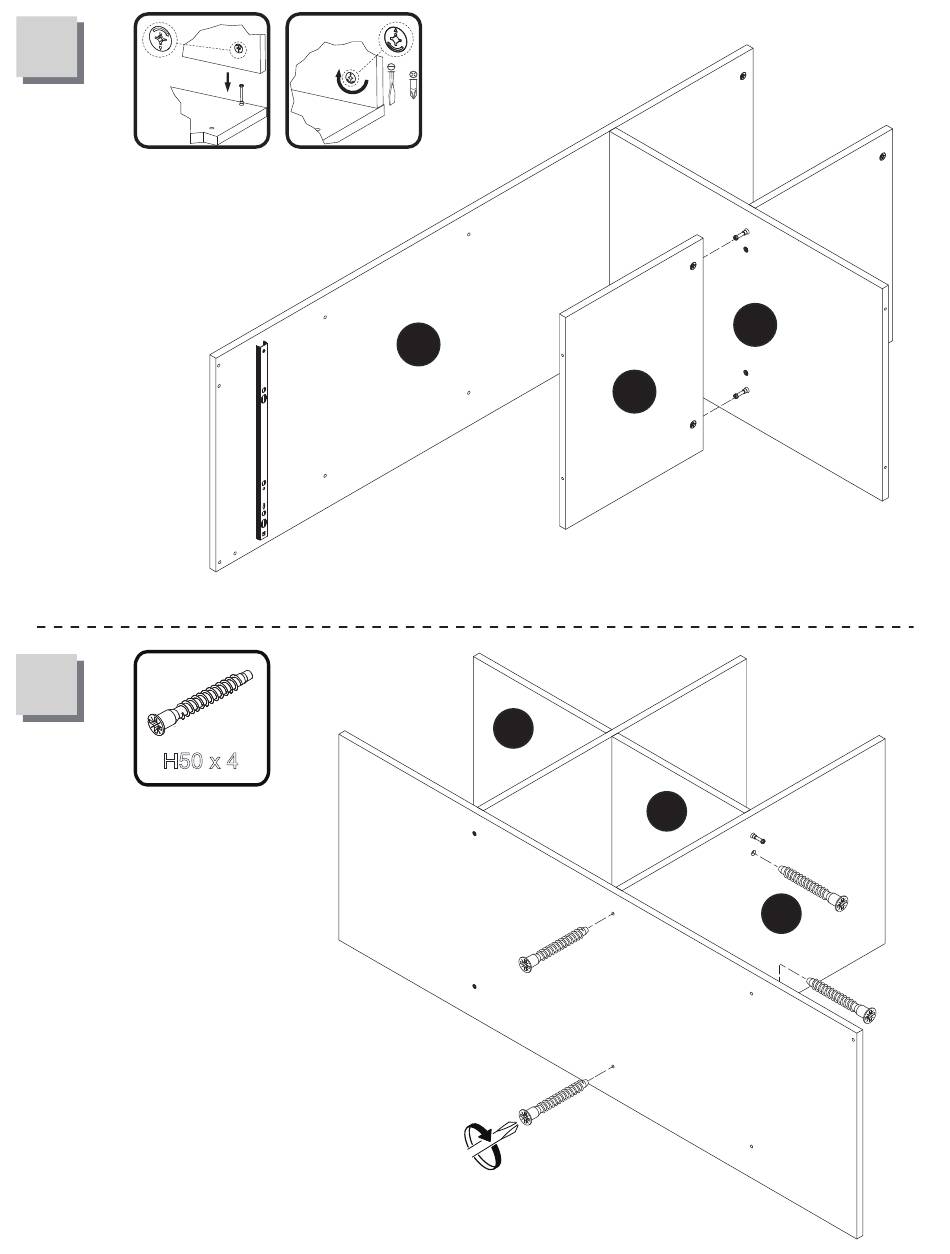 H50 x 4