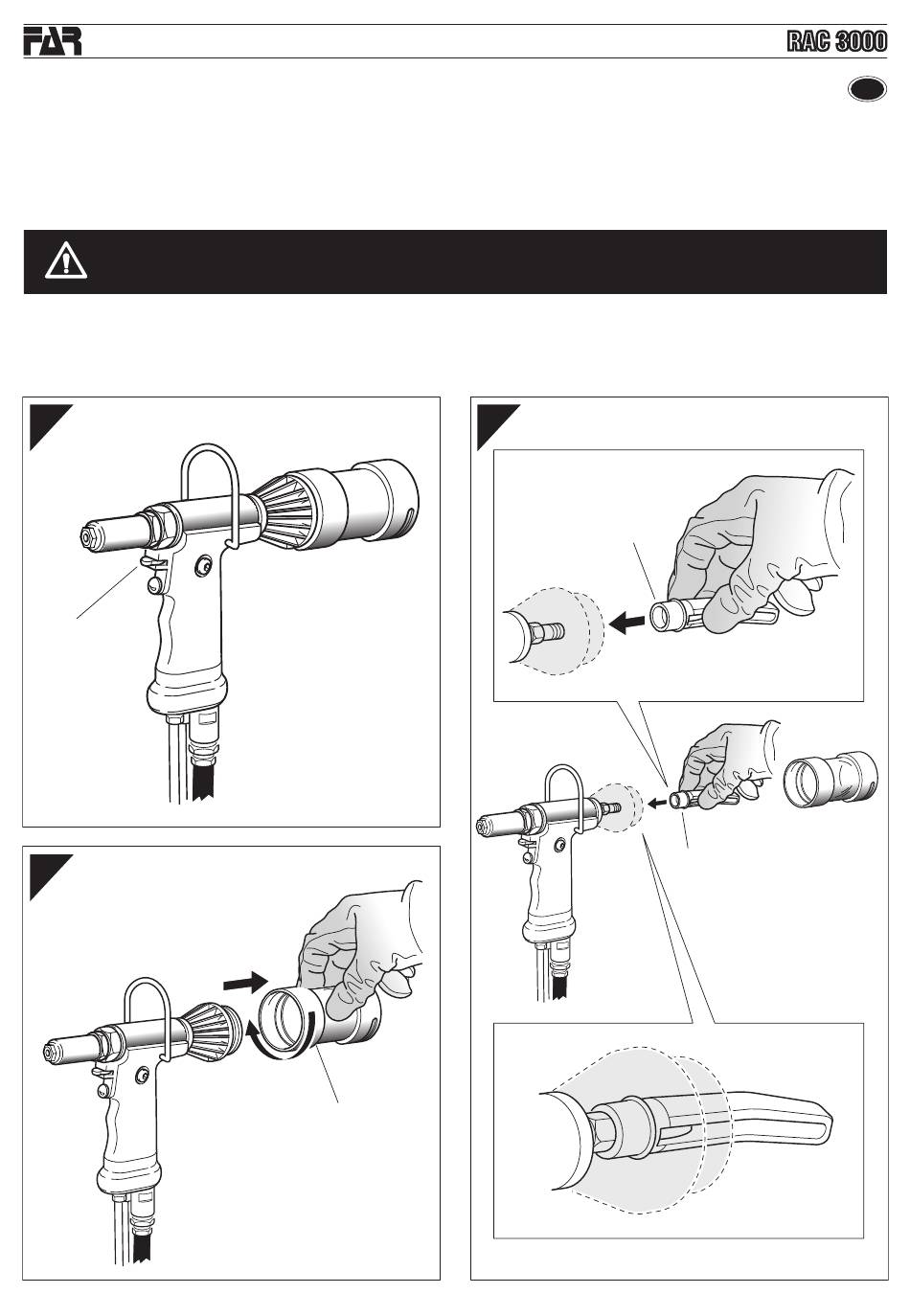 FAR

RAC 3000