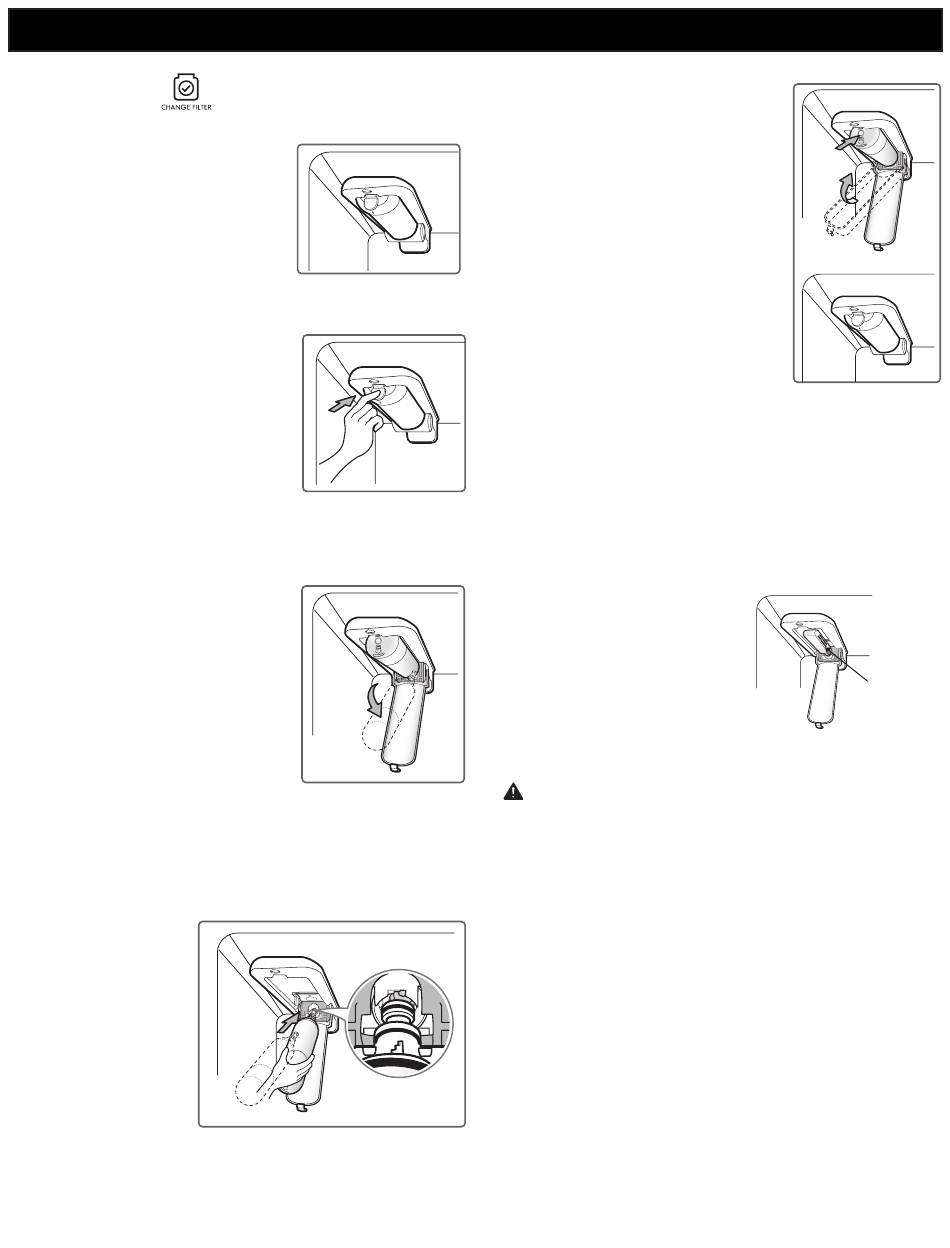 CHANGE FILTER