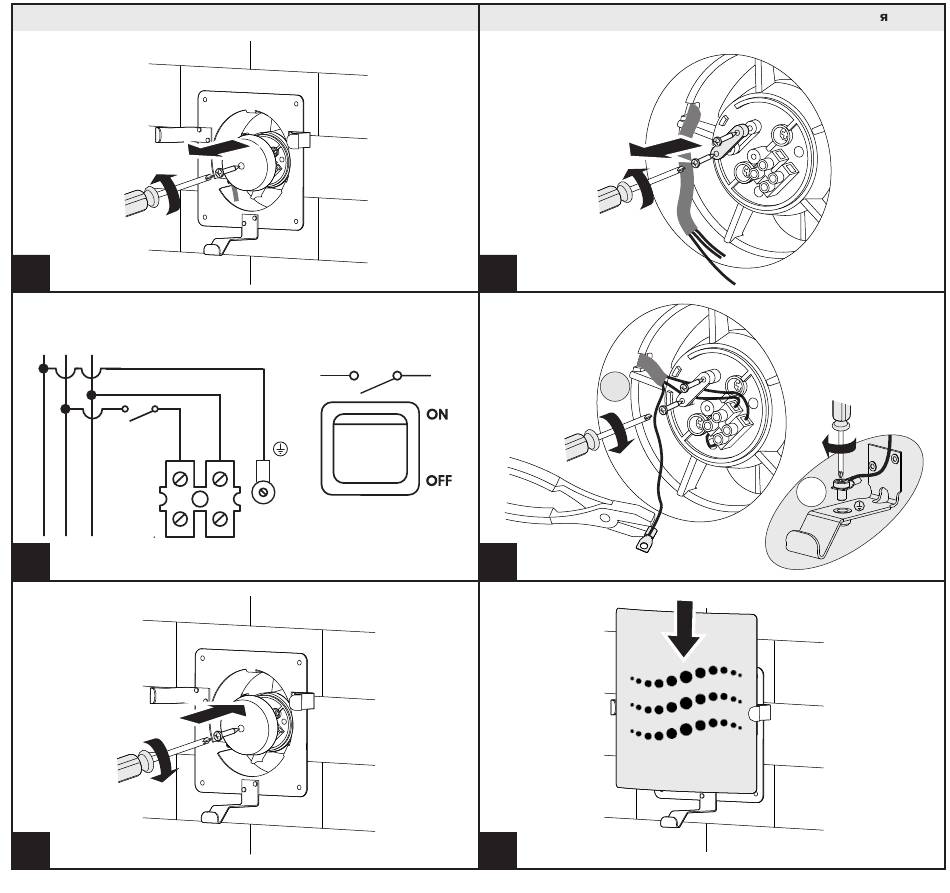 я

ON
OFF