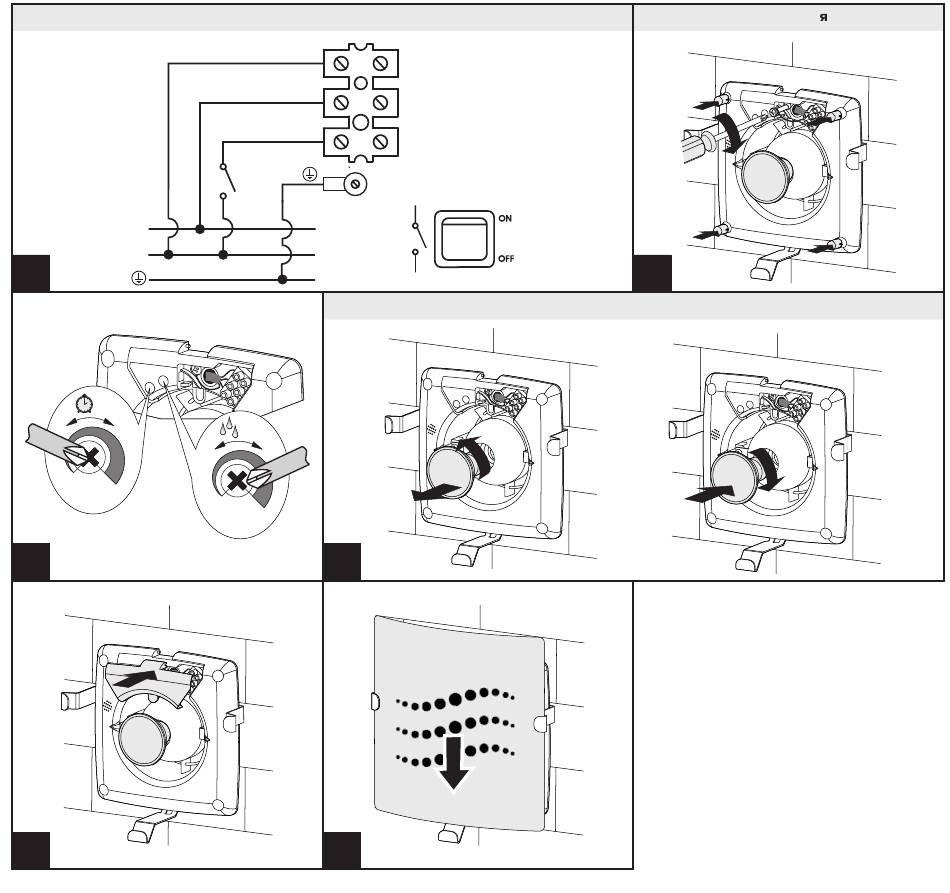 Я

ON

OFF