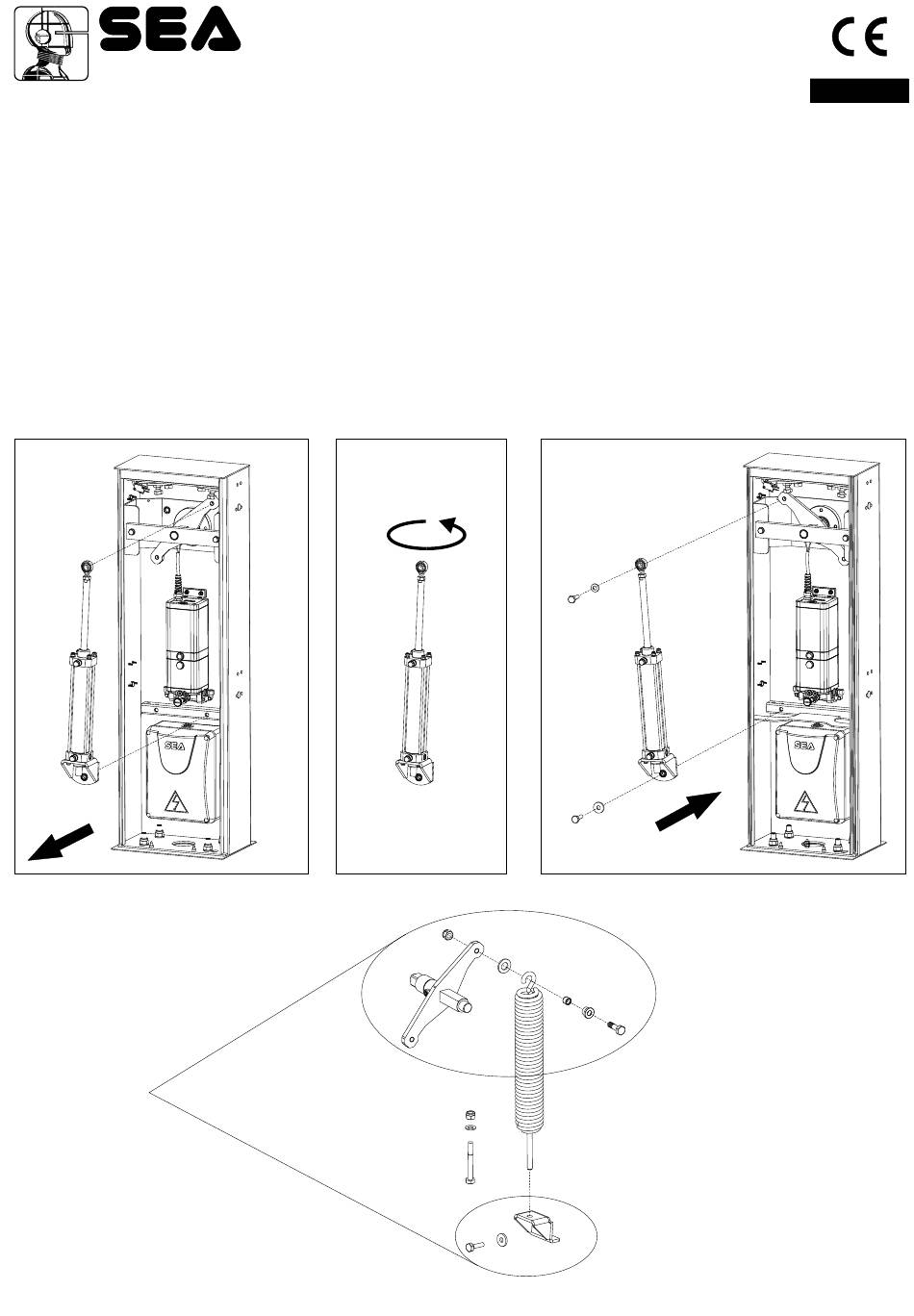 SEA

CE

SEA

SEA