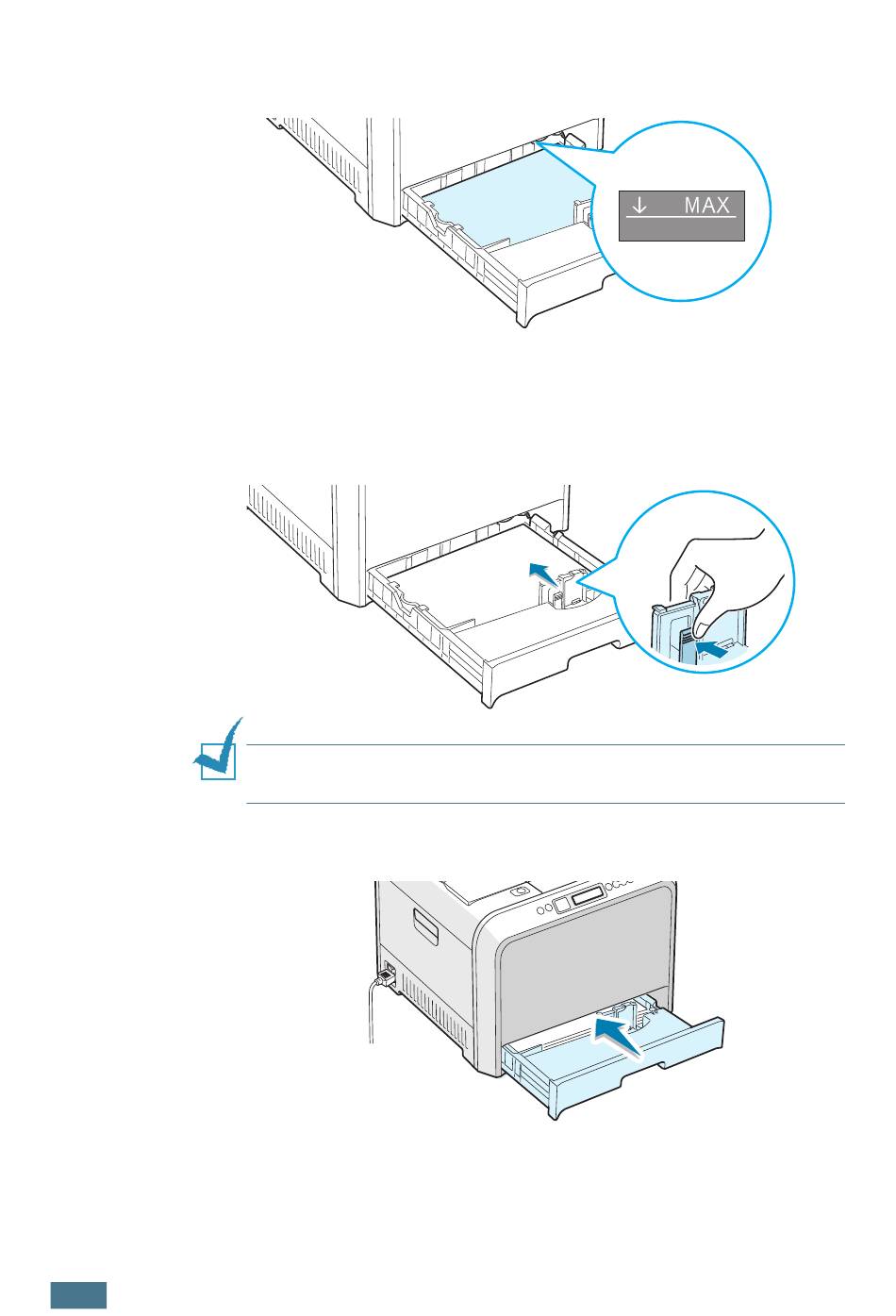 ↓ MAX