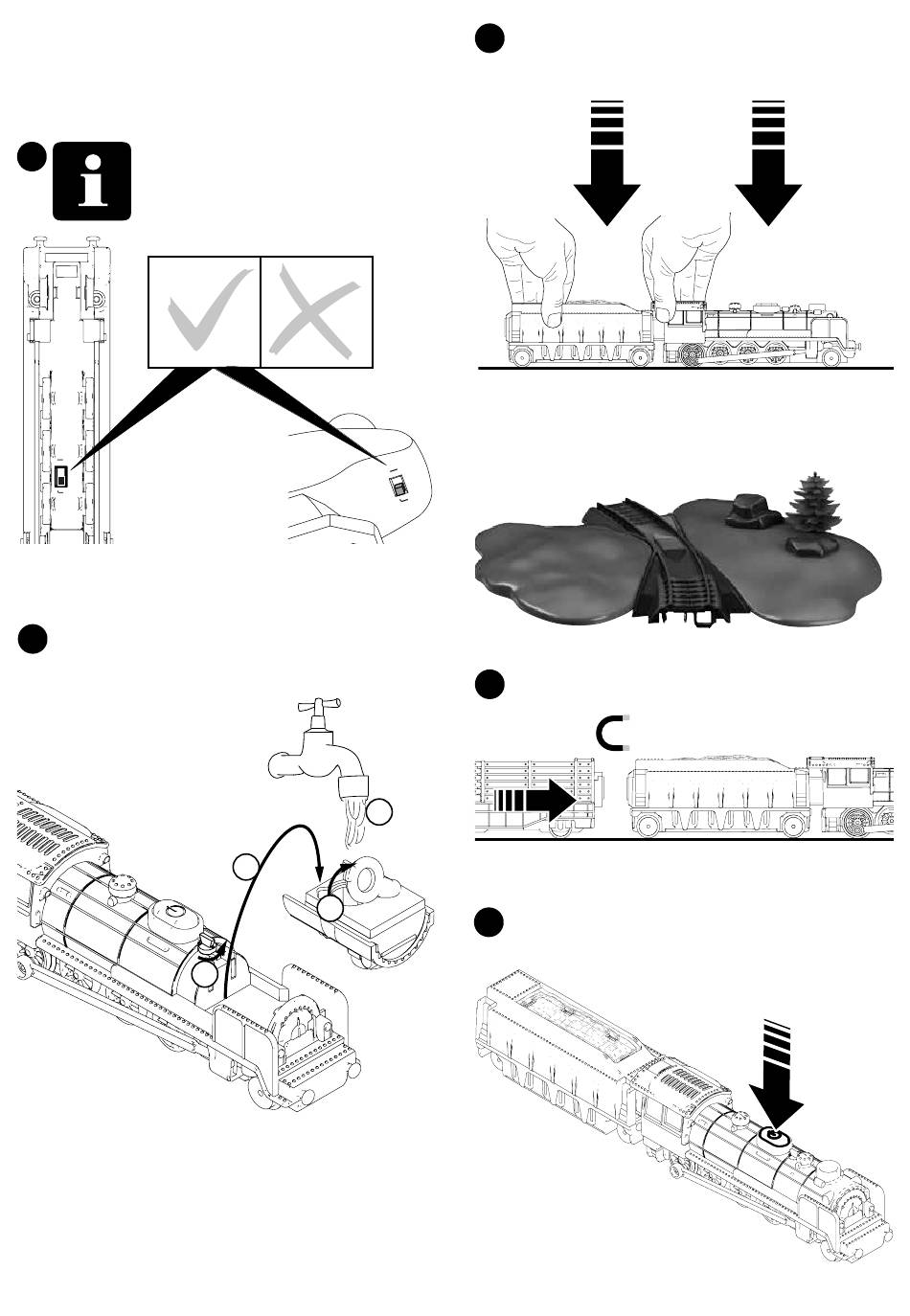 i