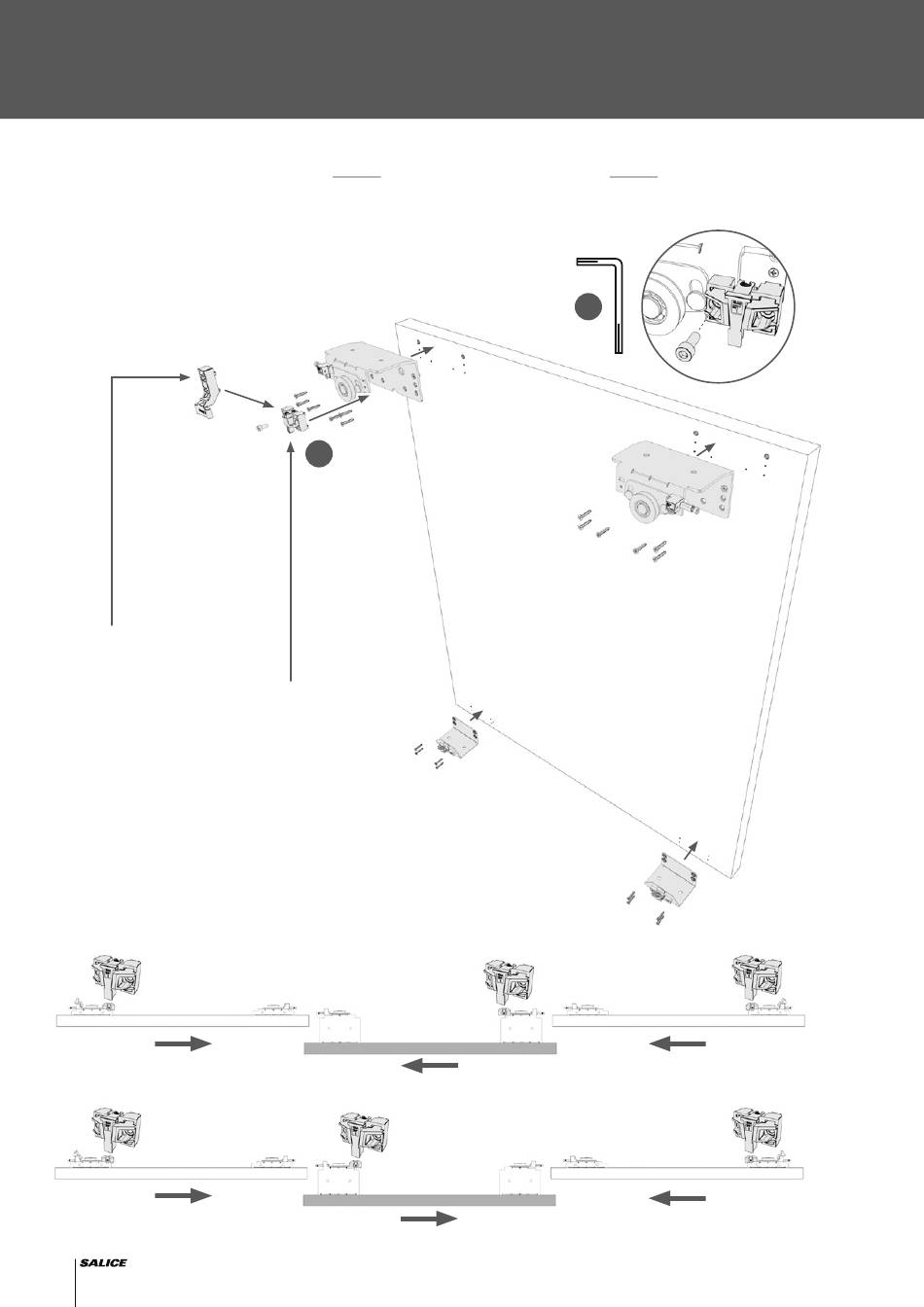 SALICE