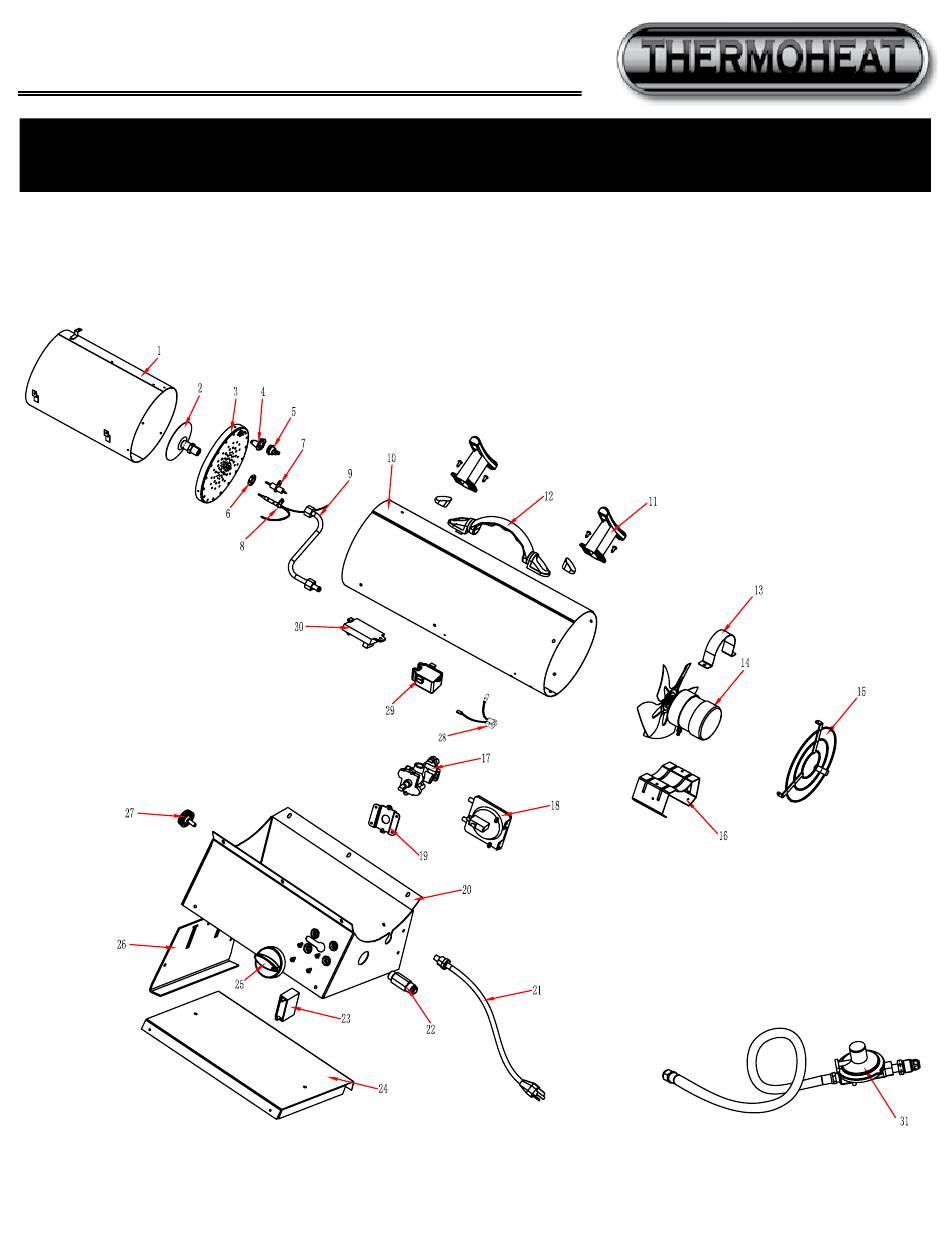 THERMOHEAT

1
2
3
4
5
6
7
8
9
10
11
12
13
14
15
16
17
18
19
20
21
22
23
24
25
26
27
28
29
30
31