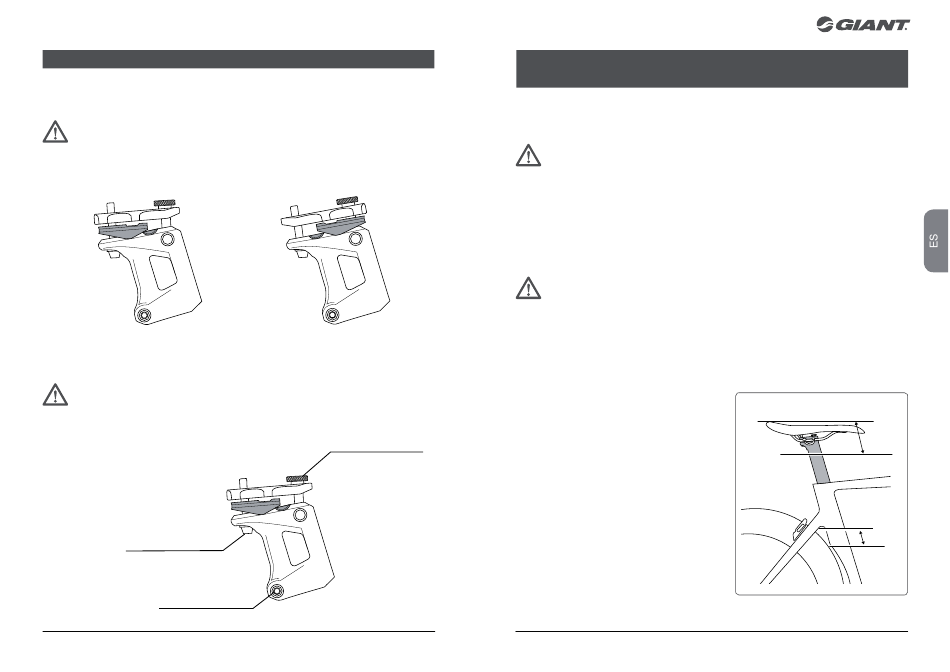 GIANT

ES